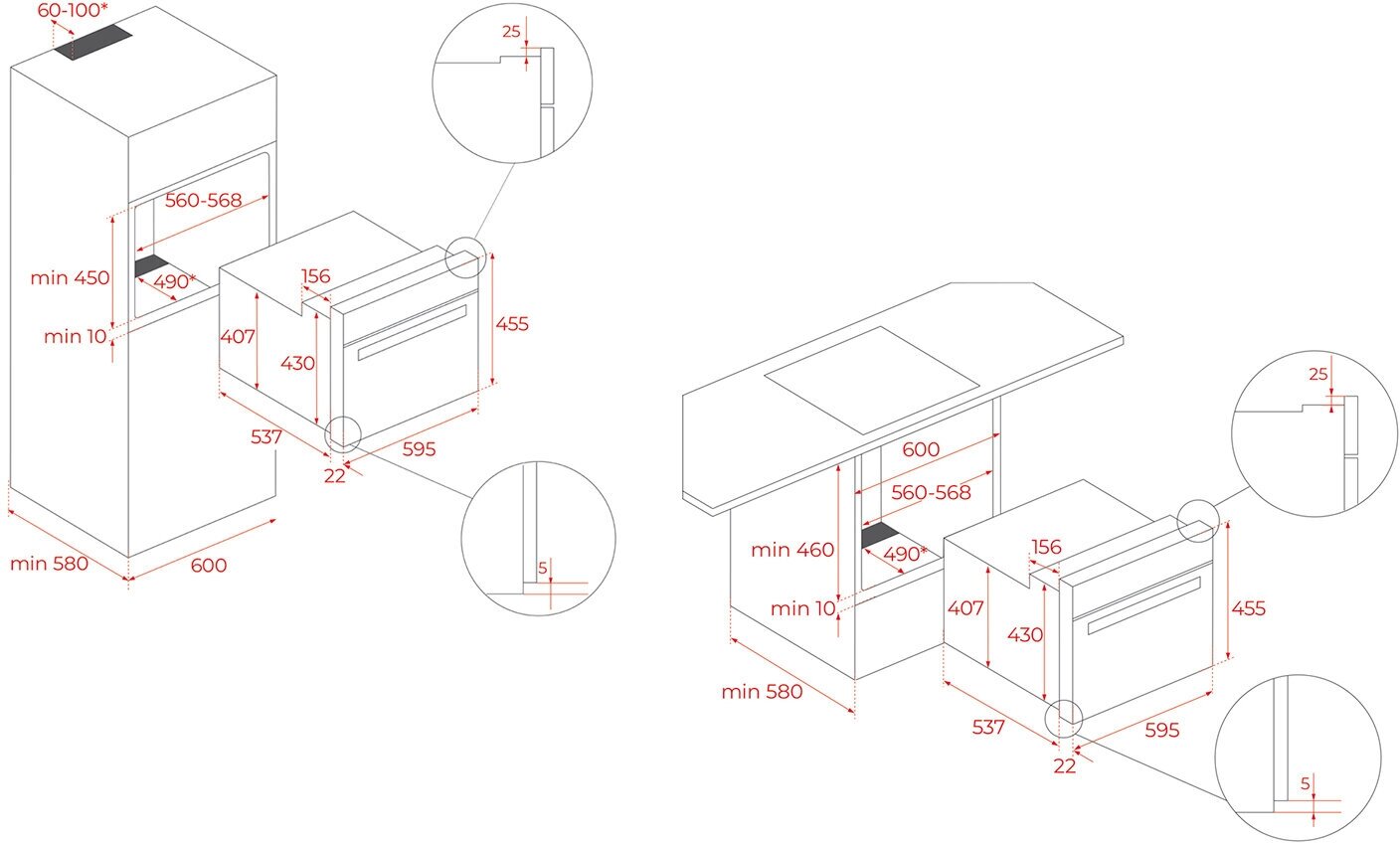 60-100*
25
560-568
min 450
490*
156
min 10
407
430
455
537
595
22
5
min 580
600
25
600
560-568
min 460
490*
156
min 10
407
430
455
min 580
537
595
22
5