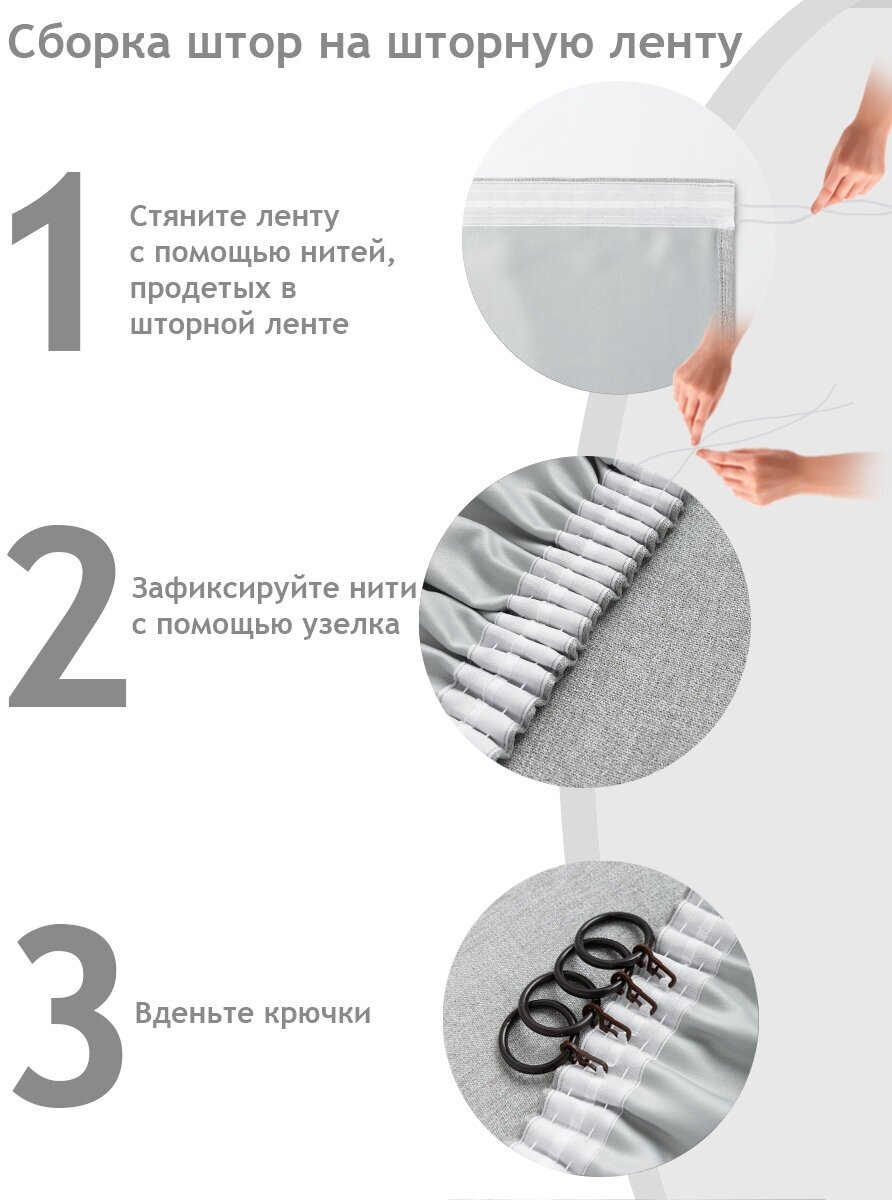 Сборка штор на шторную ленту

1

Стяните ленту с помощью нитей, продетых в шторной ленте

2

Зафиксируйте нити с помощью узелка

3

Вденьте крючки