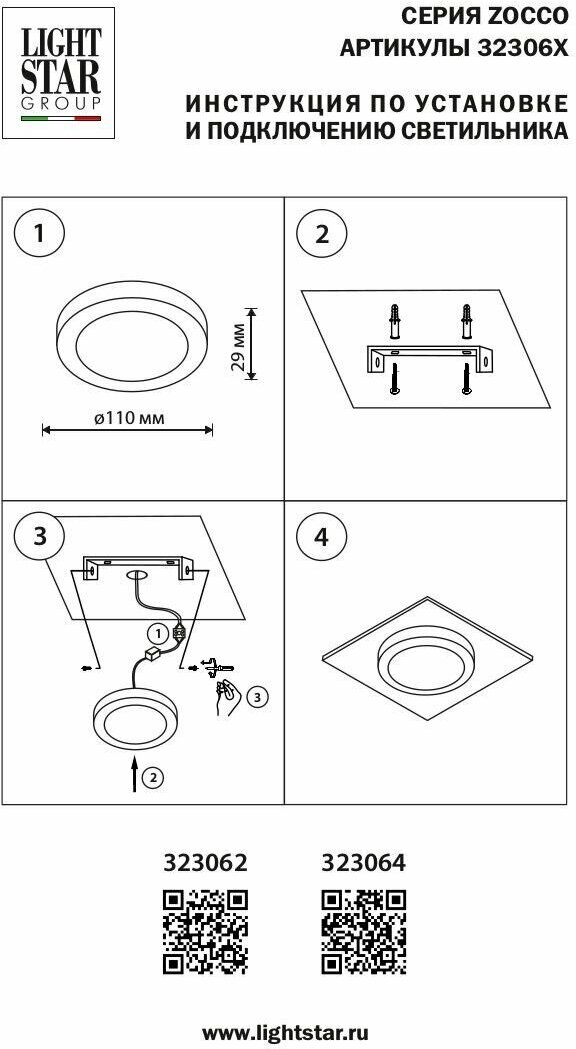 LIGHT STAR GROUP

СЕРИЯ ZOCCO
АРТИКУЛЫ 32306X

ИНСТРУКЦИЯ ПО УСТАНОВКЕ
И ПОДКЛЮЧЕНИЮ СВЕТИЛЬНИКА

1

29 мм

ø110 мм

2

3

1

3

2

4

323062

323064

www.lightstar.ru