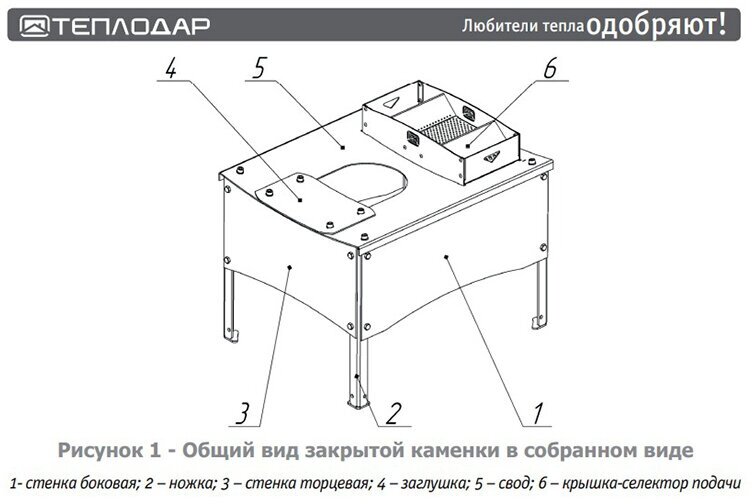 ТЕПЛОДАР

Любители тепла одобряют!

4
5
6
3
2
1

Рисунок 1 - Общий вид закрытой каменки в собранном виде

1- стенка боковая; 2 – ножка; 3 – стенка торцевая; 4 – заглушка; 5 – свод; 6 – крышка-селектор подачи