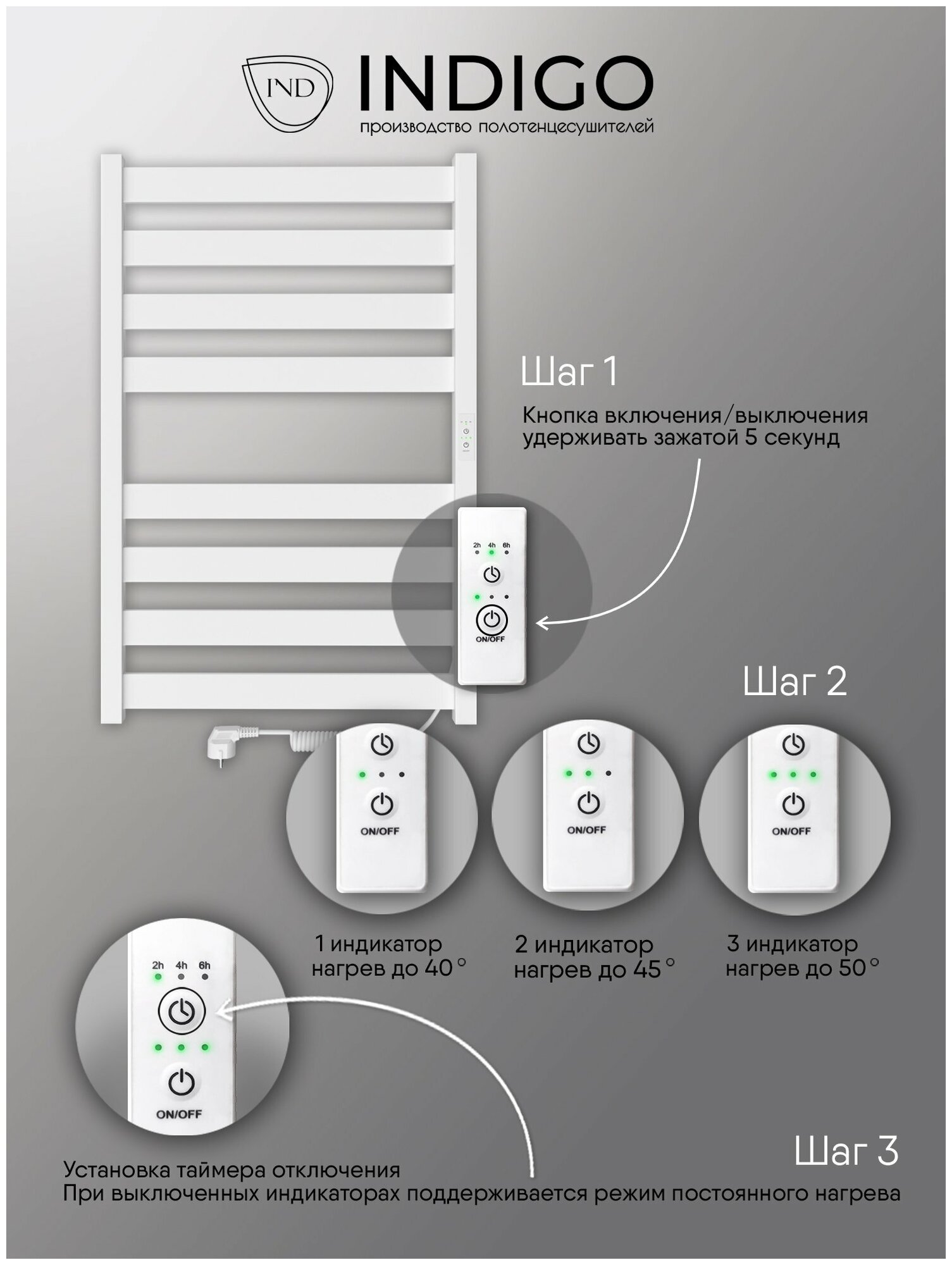 IND INDIGO
производство полотенцесушителей

Шаг 1
Кнопка включения/выключения удерживать зажатой 5 секунд

2h 4h 6h
ON/OFF

Шаг 2

ON/OFF
ON/OFF
ON/OFF

1 индикатор нагрев до 40°
2 индикатор нагрев до 45°
3 индикатор нагрев до 50°

2h 4h 6h
ON/OFF

Шаг 3
Установка таймера отключения
При выключенных индикаторах поддерживается режим постоянного нагрева