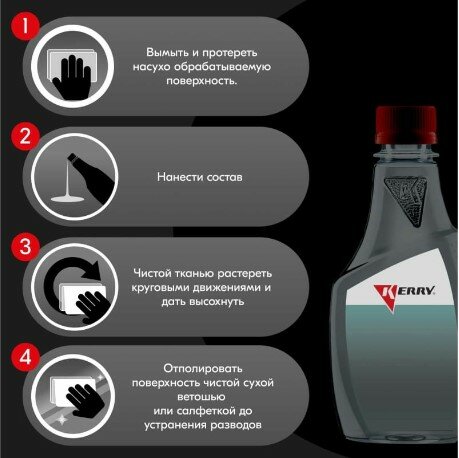 1

Вымыть и протереть насухо обрабатываемую поверхность.

2

Нанести состав

3

Чистой тканью растереть круговыми движениями и дать высохнуть

4

Отполировать поверхность чистой сухой ветошью или салфеткой до устранения разводов

KERRY