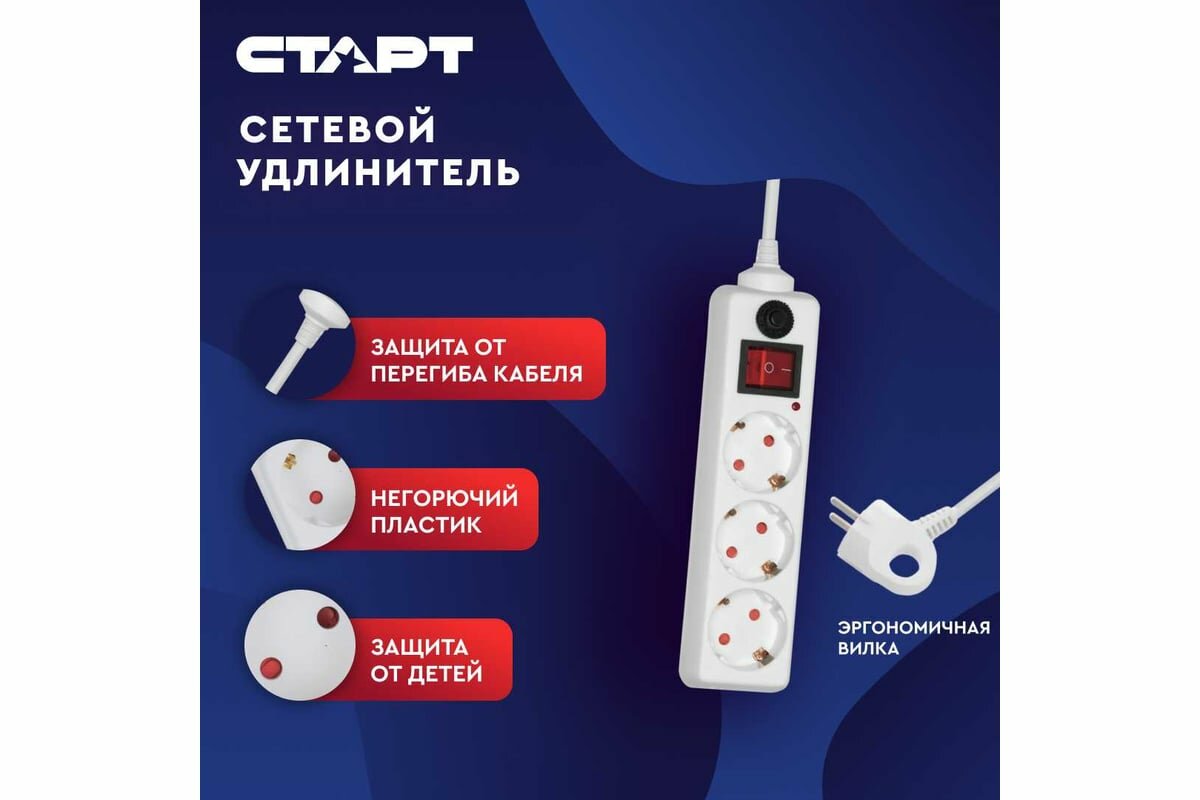 СТАРТ

СЕТЕВОЙ УДЛИНИТЕЛЬ

ЗАЩИТА ОТ ПЕРЕГИБА КАБЕЛЯ

НЕГОРЮЧИЙ ПЛАСТИК

ЗАЩИТА ОТ ДЕТЕЙ

ЭРГОНОМИЧНАЯ ВИЛКА