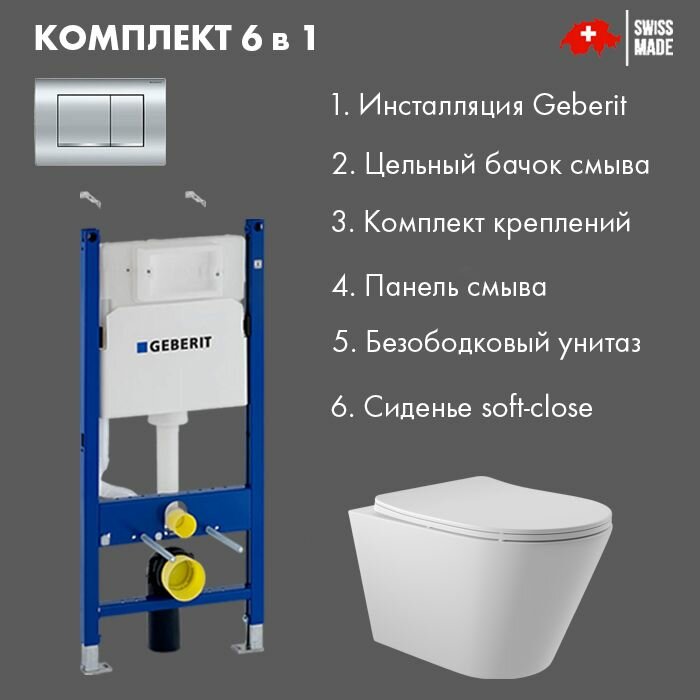 КОМПЛЕКТ 6 в 1

SWISS MADE

1. Инсталляция Geberit

2. Цельный бачок смыва

3. Комплект креплений

4. Панель смыва

5. Безободковый унитаз

6. Сиденье soft-close

GEBERIT