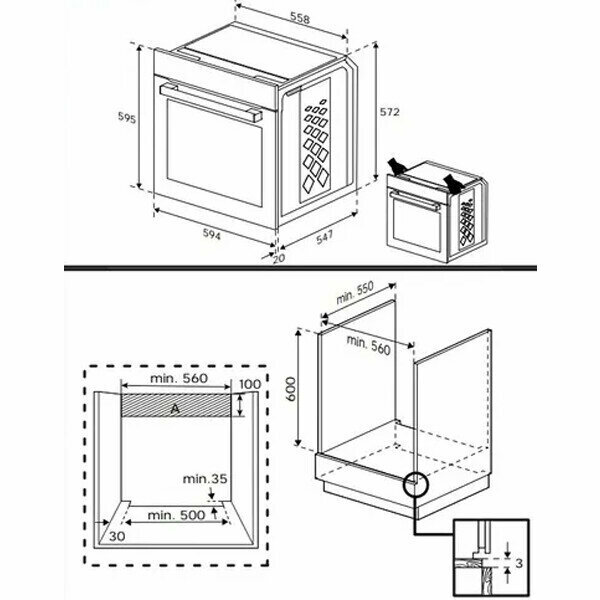 558
595
572
594
547
20

min. 550
min. 560
600

min. 560
100
A
min.35
min. 500
30

3