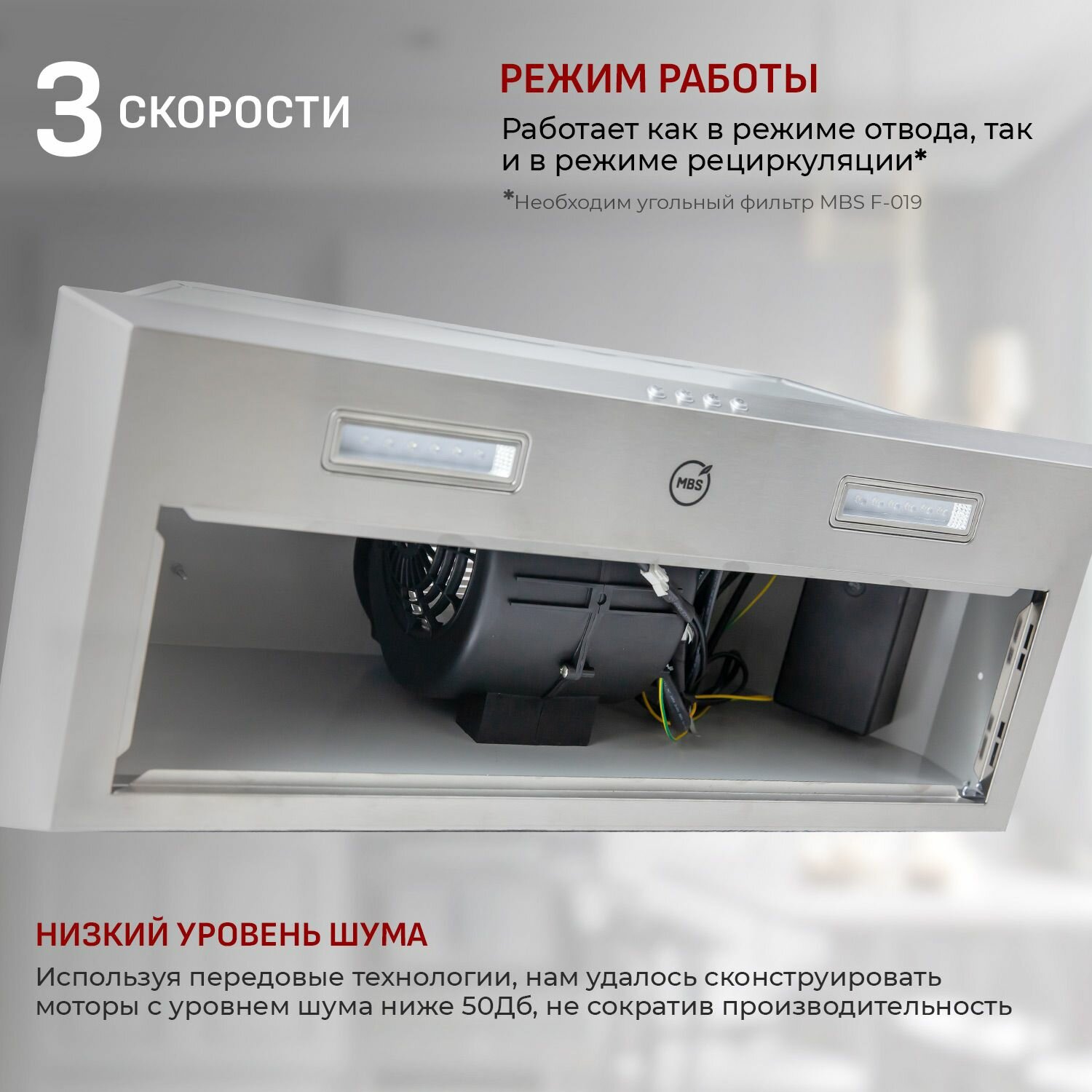 3 СКОРОСТИ

РЕЖИМ РАБОТЫ

Работает как в режиме отвода, так и в режиме рециркуляции*

*Необходим угольный фильтр MBS F-019

MBS

НИЗКИЙ УРОВЕНЬ ШУМА

Используя передовые технологии, нам удалось сконструировать моторы с уровнем шума ниже 50Дб, не сократив производительность