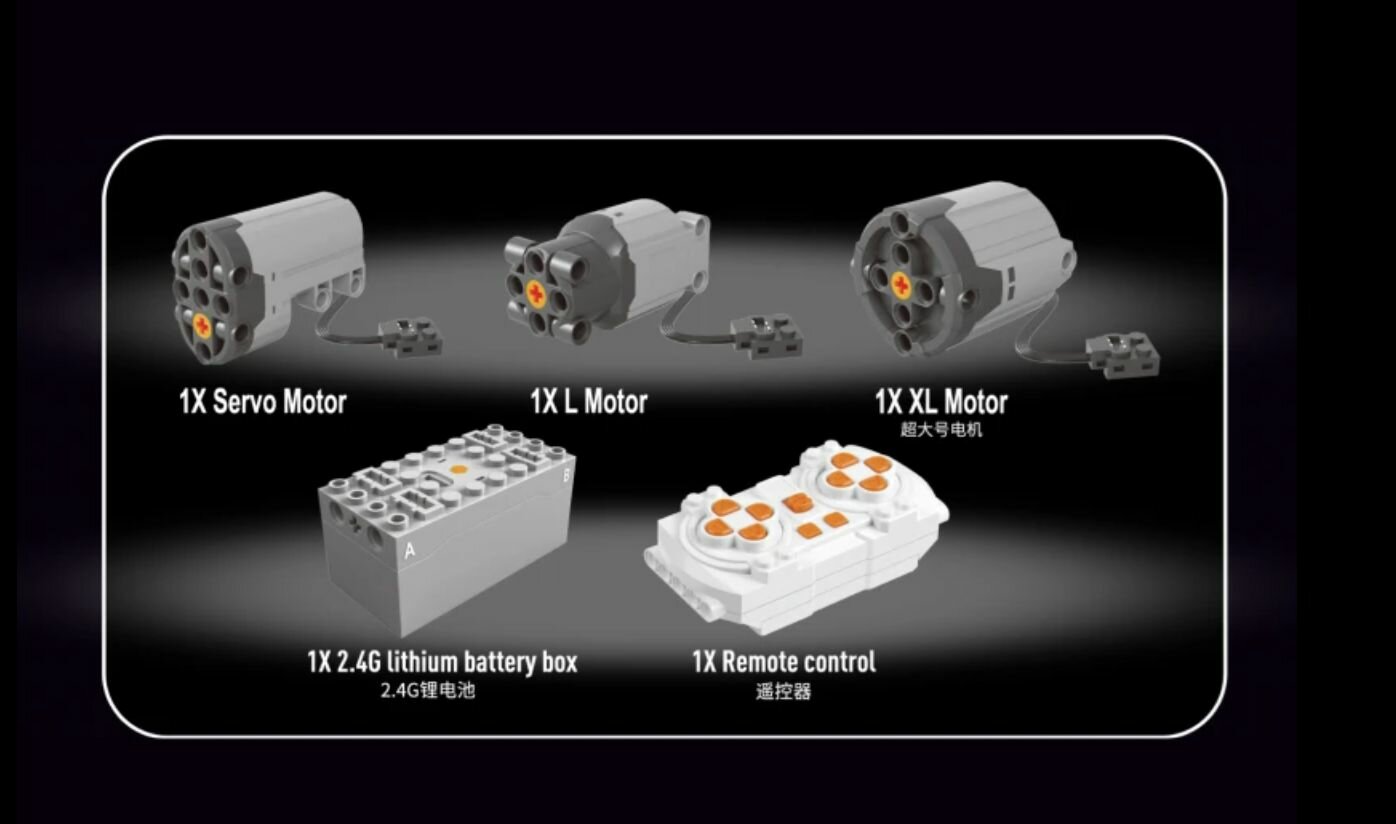 1X Servo Motor

1X L Motor

1X XL Motor
超大号电机

B

A

1X 2.4G lithium battery box
2.4G锂电池

1X Remote control
遥控器