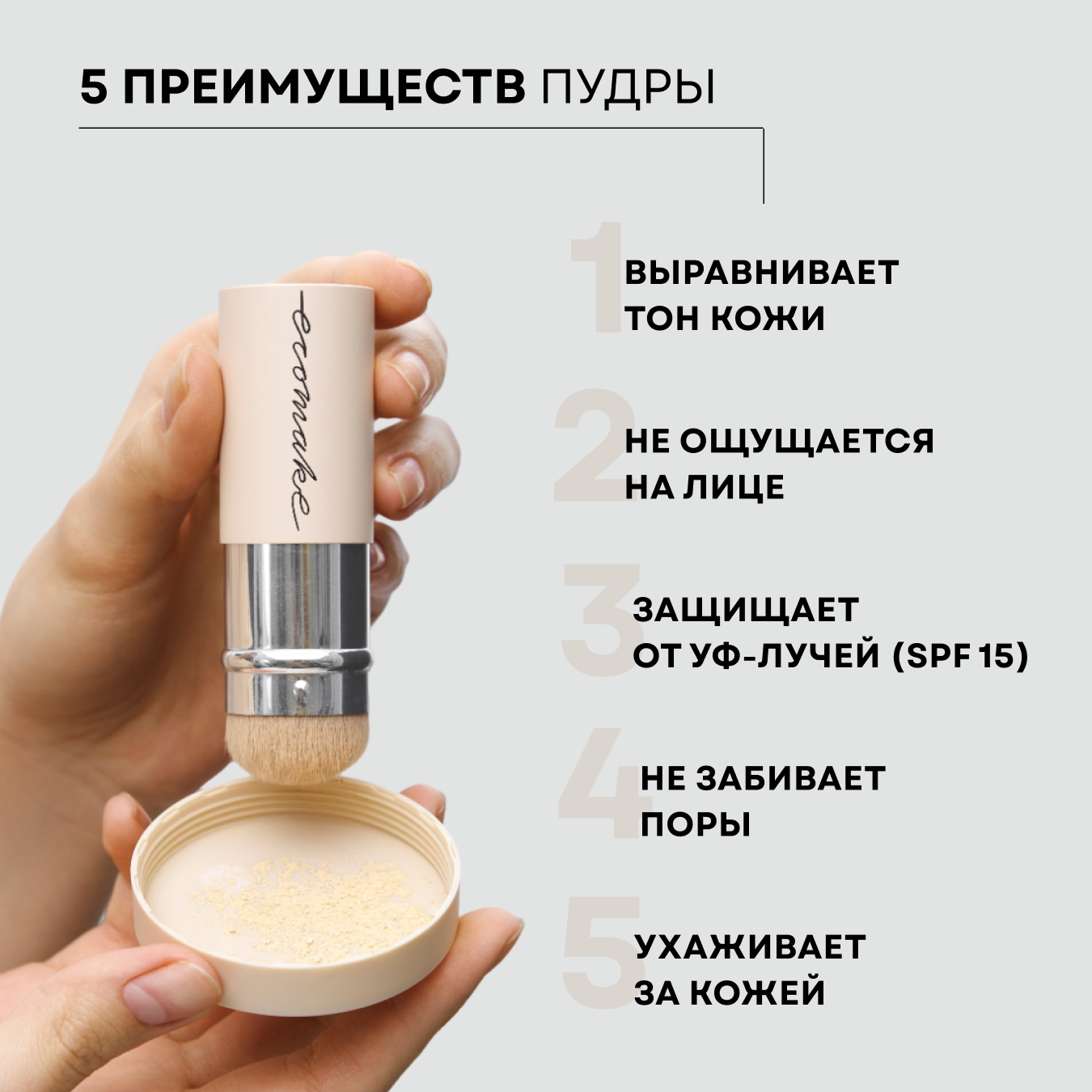 5 ПРЕИМУЩЕСТВ ПУДРЫ

ecomake

1 ВЫРАВНИВАЕТ ТОН КОЖИ

2 НЕ ОЩУЩАЕТСЯ НА ЛИЦЕ

3 ЗАЩИЩАЕТ ОТ УФ-ЛУЧЕЙ (SPF 15)

4 НЕ ЗАБИВАЕТ ПОРЫ

5 УХАЖИВАЕТ ЗА КОЖЕЙ