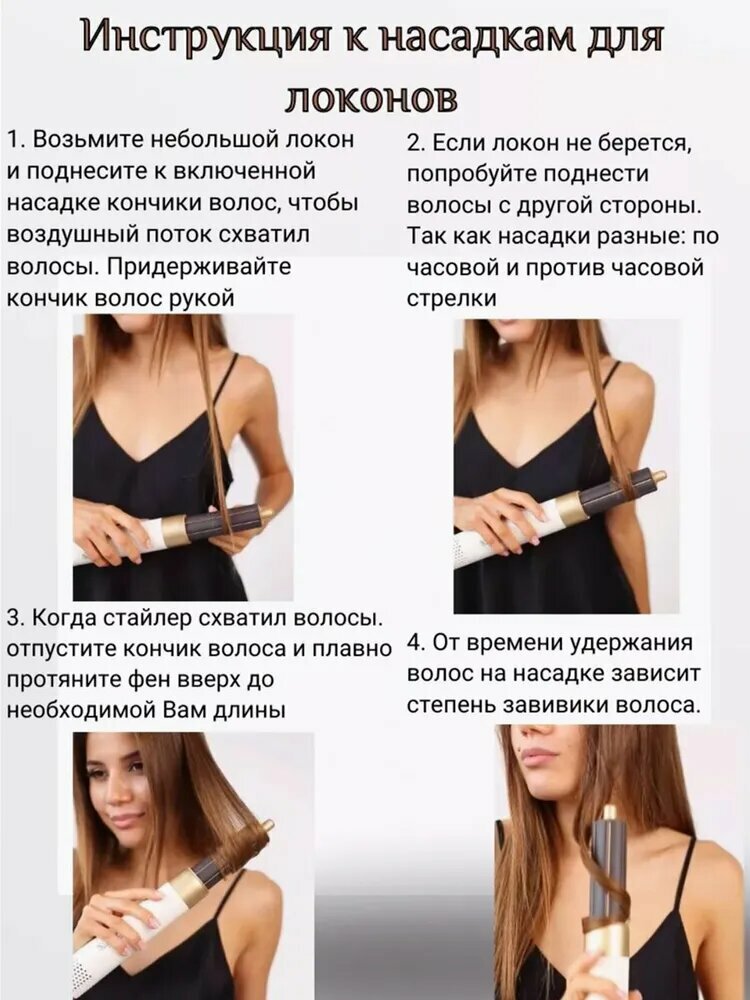 Инструкция к насадкам для локонов

1. Возьмите небольшой локон и поднесите к включенной насадке кончики волос, чтобы воздушный поток схватил волосы. Придерживайте кончик волос рукой

2. Если локон не берется, попробуйте поднести волосы с другой стороны. Так как насадки разные: по часовой и против часовой стрелки

3. Когда стайлер схватил волосы. отпустите кончик волоса и плавно протяните фен вверх до необходимой Вам длины

4. От времени удержания волос на насадке зависит степень завивики волоса.