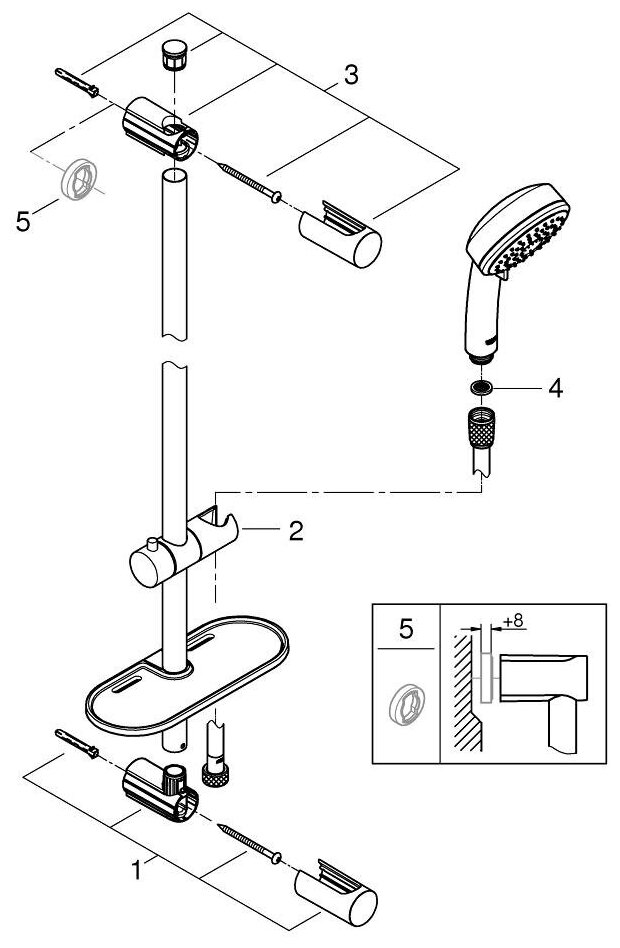 3

5

4

2

5

+8

1