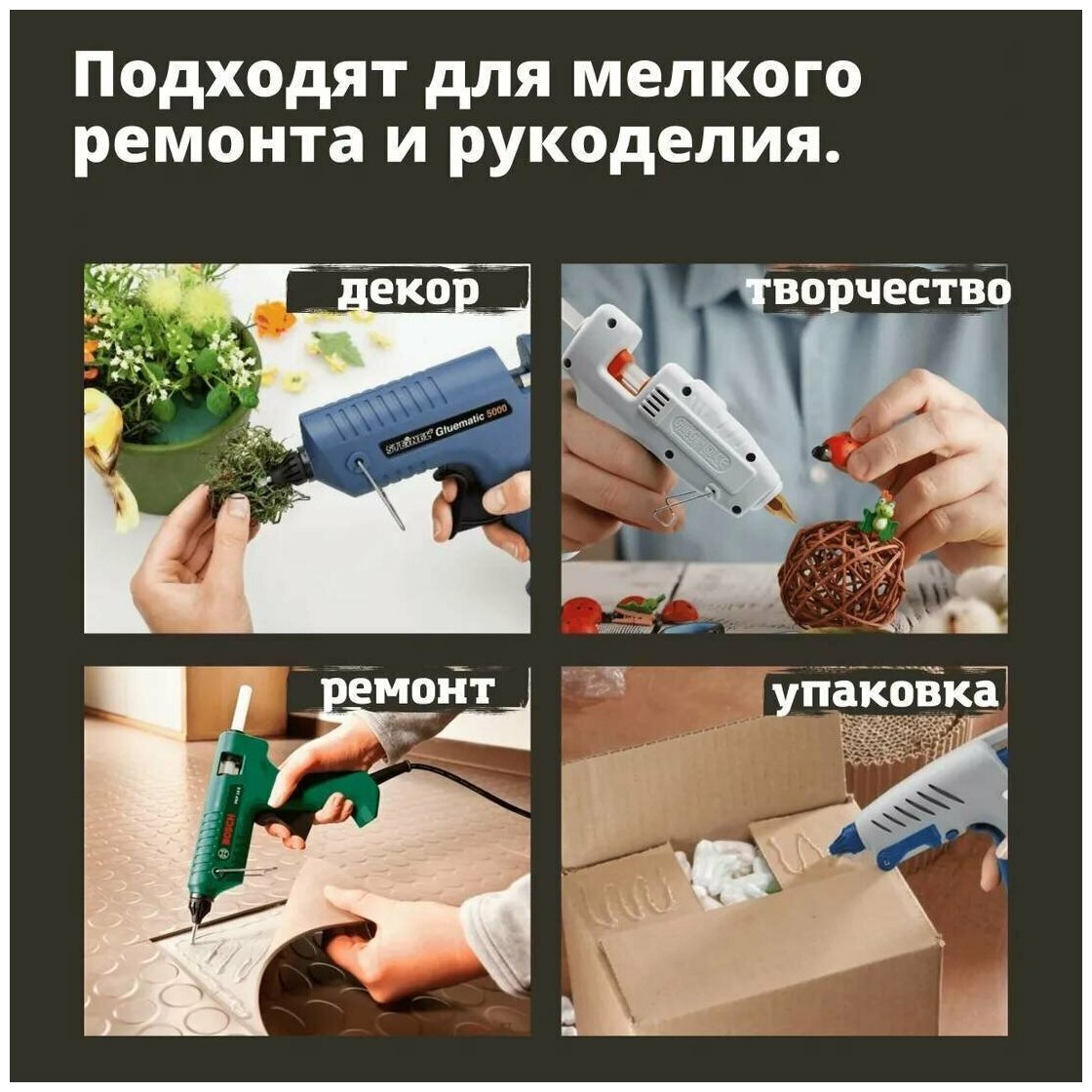 Подходят для мелкого ремонта и рукоделия.

декор

STEINEL Gluematic 5000

творчество

ремонт

BOSCH

упаковка