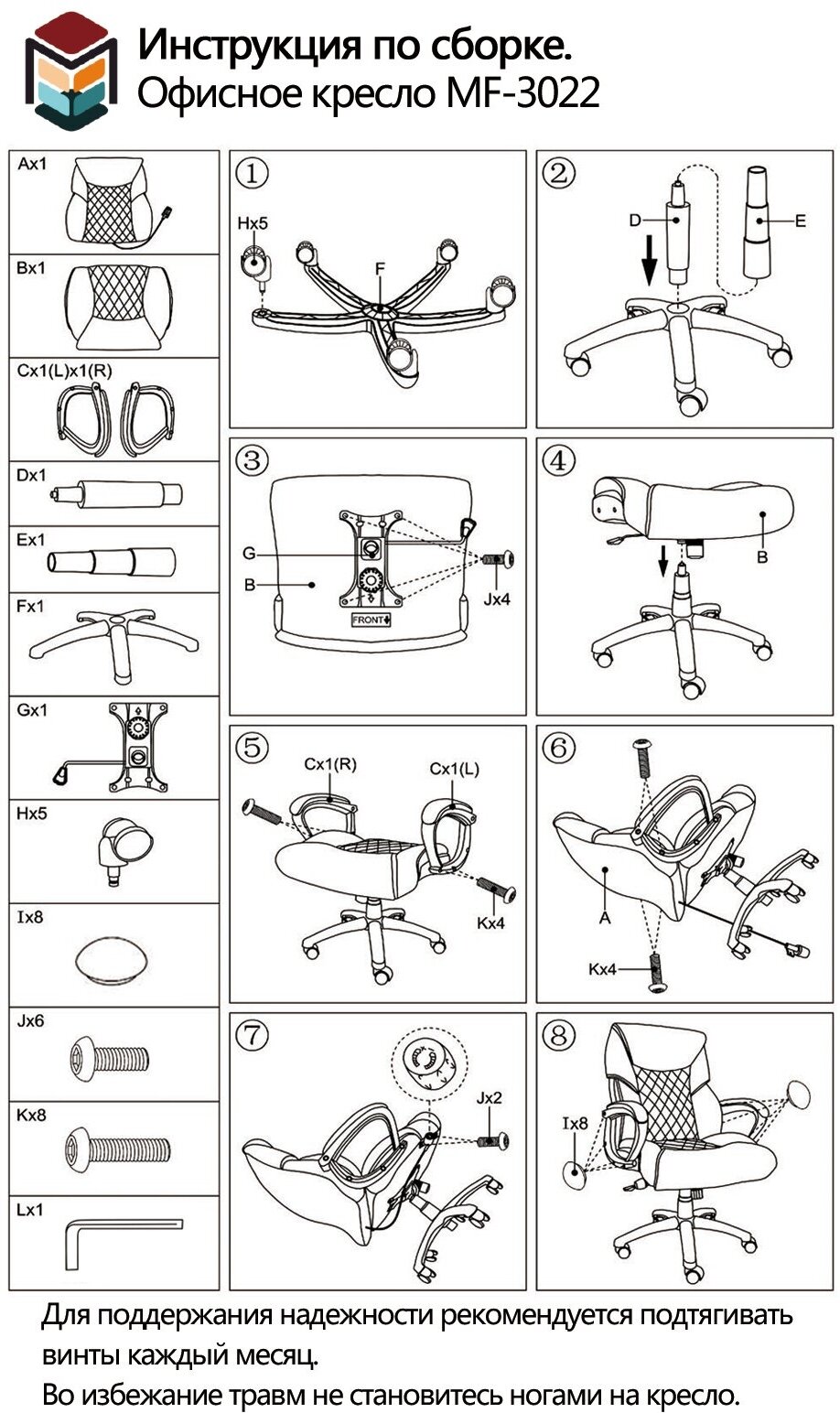 Инструкция по сборке.
Офисное кресло MF-3022

Ax1

Bx1

Cx1(L)x1(R)

Dx1

Ex1

Fx1

Gx1

Hx5

Ix8

Jx6

Kx8

Lx1

①
Hx5
F

②
D
E

③
G
B
FRONT
Jx4

④
B

⑤
Cx1(R)
Cx1(L)
Kx4

⑥
A
Kx4

⑦
Jx2

⑧
Ix8

Для поддержания надежности рекомендуется подтягивать винты каждый месяц.
Во избежание травм не становитесь ногами на кресло.