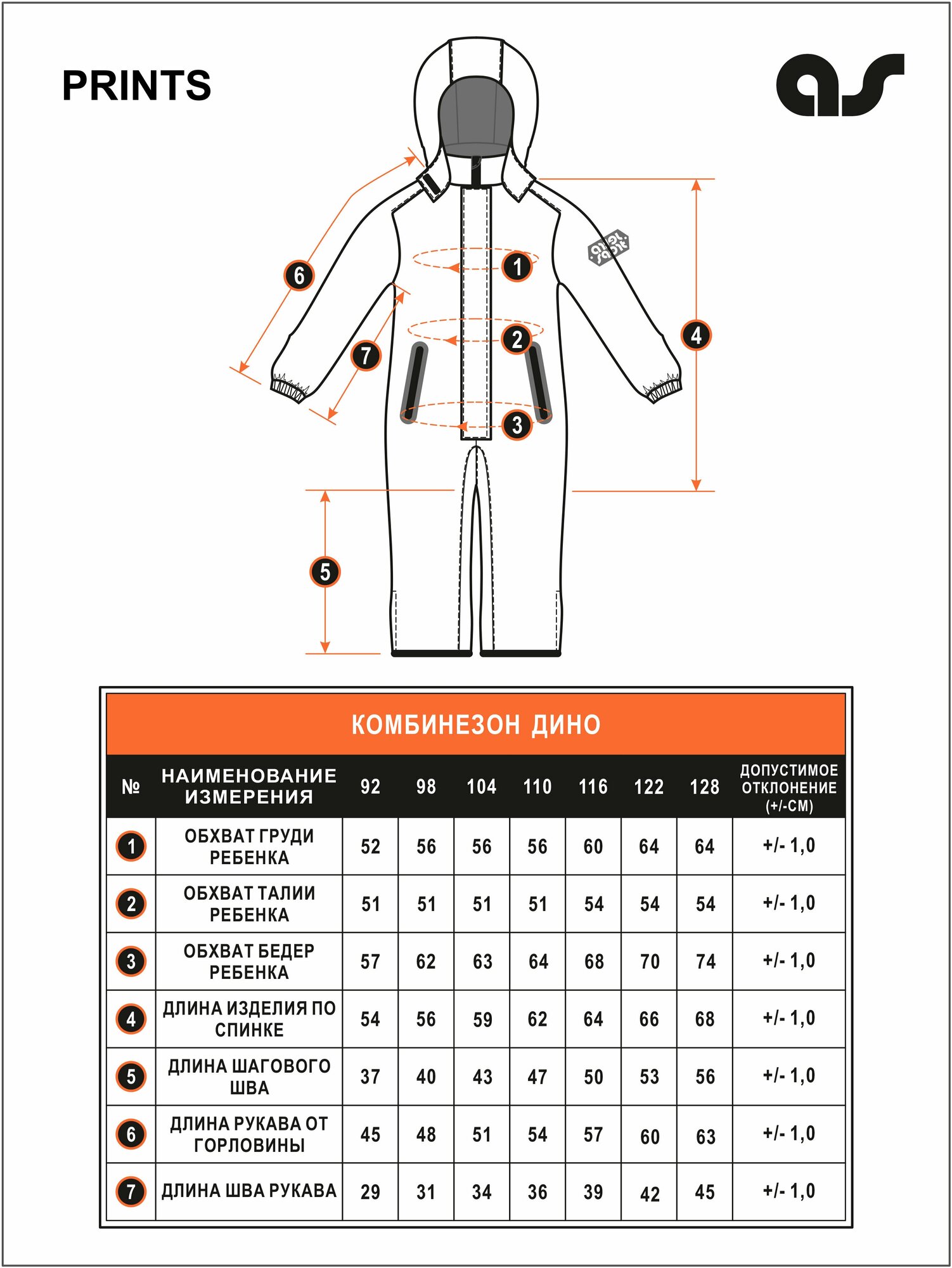 PRINTS

as

6
1
2
7
3
4
5

КОМБИНЕЗОН ДИНО

| № | НАИМЕНОВАНИЕ ИЗМЕРЕНИЯ | 92 | 98 | 104 | 110 | 116 | 122 | 128 | ДОПУСТИМОЕ ОТКЛОНЕНИЕ (+/-СМ) |
|---|---|---|---|---|---|---|---|---|---|
| 1 | ОБХВАТ ГРУДИ РЕБЕНКА | 52 | 56 | 56 | 56 | 60 | 64 | 64 | +/- 1,0 |
| 2 | ОБХВАТ ТАЛИИ РЕБЕНКА | 51 | 51 | 51 | 51 | 54 | 54 | 54 | +/- 1,0 |
| 3 | ОБХВАТ БЕДЕР РЕБЕНКА | 57 | 62 | 63 | 64 | 68 | 70 | 74 | +/- 1,0 |
| 4 | ДЛИНА ИЗДЕЛИЯ ПО СПИНКЕ | 54 | 56 | 59 | 62 | 64 | 66 | 68 | +/- 1,0 |
| 5 | ДЛИНА ШАГОВОГО ШВА | 37 | 40 | 43 | 47 | 50 | 53 | 56 | +/- 1,0 |
| 6 | ДЛИНА РУКАВА ОТ ГОРЛОВИНЫ | 45 | 48 | 51 | 54 | 57 | 60 | 63 | +/- 1,0 |
| 7 | ДЛИНА ШВА РУКАВА | 29 | 31 | 34 | 36 | 39 | 42 | 45 | +/- 1,0 |