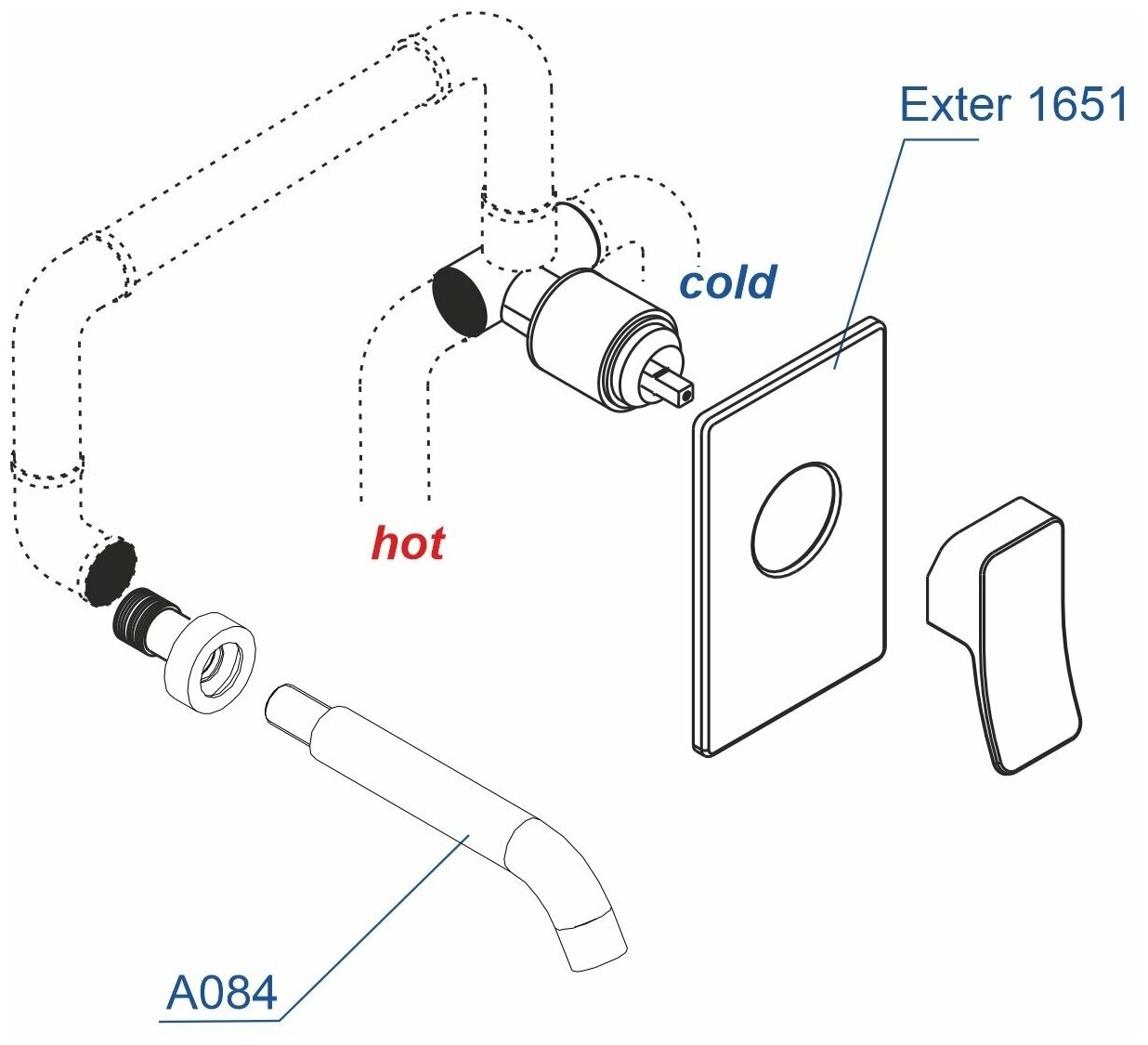 Exter 1651

cold

hot

A084