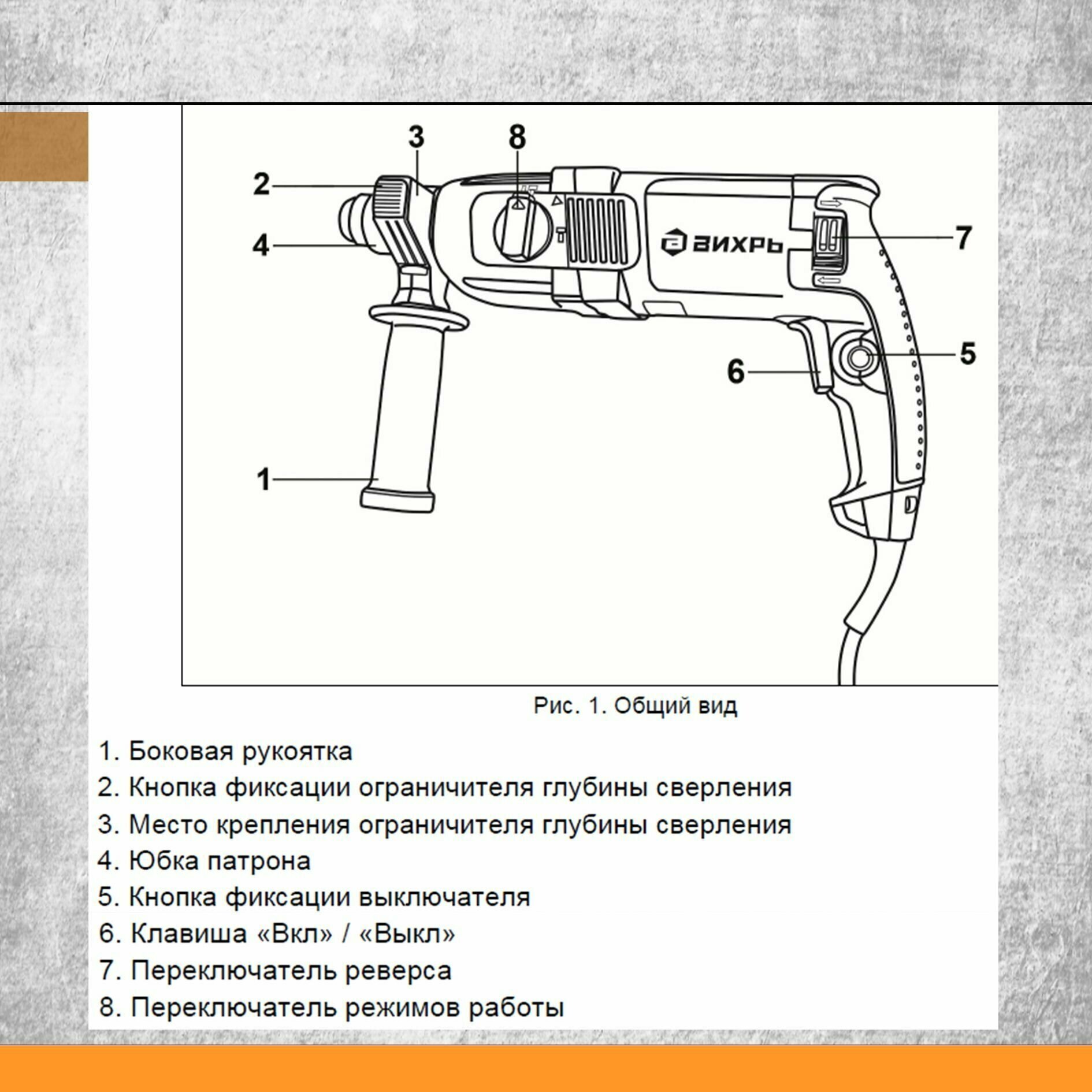 3
8
2
4
ВИХРЬ
7
5
6
1

Рис. 1. Общий вид

1. Боковая рукоятка
2. Кнопка фиксации ограничителя глубины сверления
3. Место крепления ограничителя глубины сверления
4. Юбка патрона
5. Кнопка фиксации выключателя
6. Клавиша «Вкл» / «Выкл»
7. Переключатель реверса
8. Переключатель режимов работы