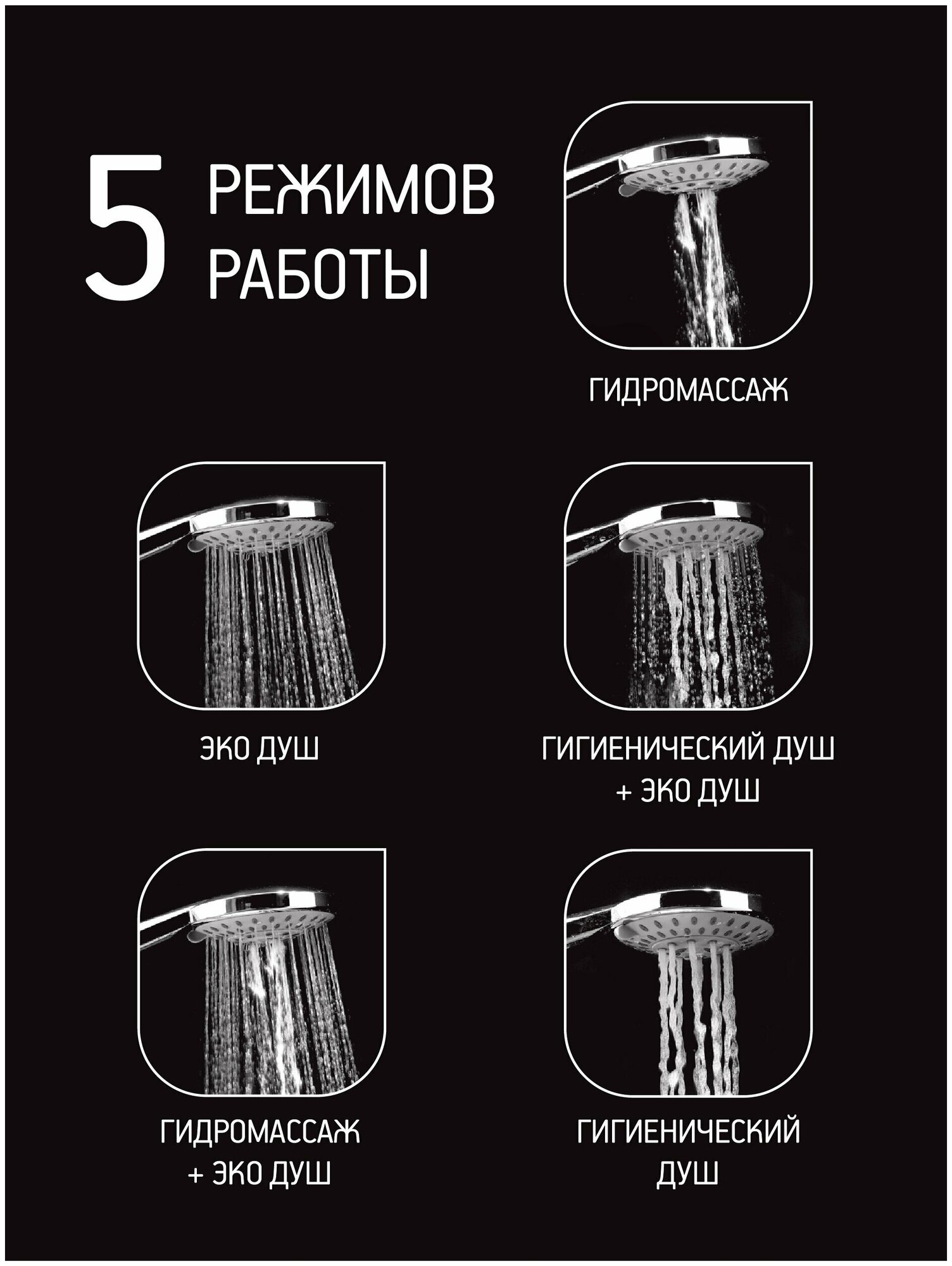 5 РЕЖИМОВ РАБОТЫ

ГИДРОМАССАЖ

ЭКО ДУШ

ГИГИЕНИЧЕСКИЙ ДУШ + ЭКО ДУШ

ГИДРОМАССАЖ + ЭКО ДУШ

ГИГИЕНИЧЕСКИЙ ДУШ