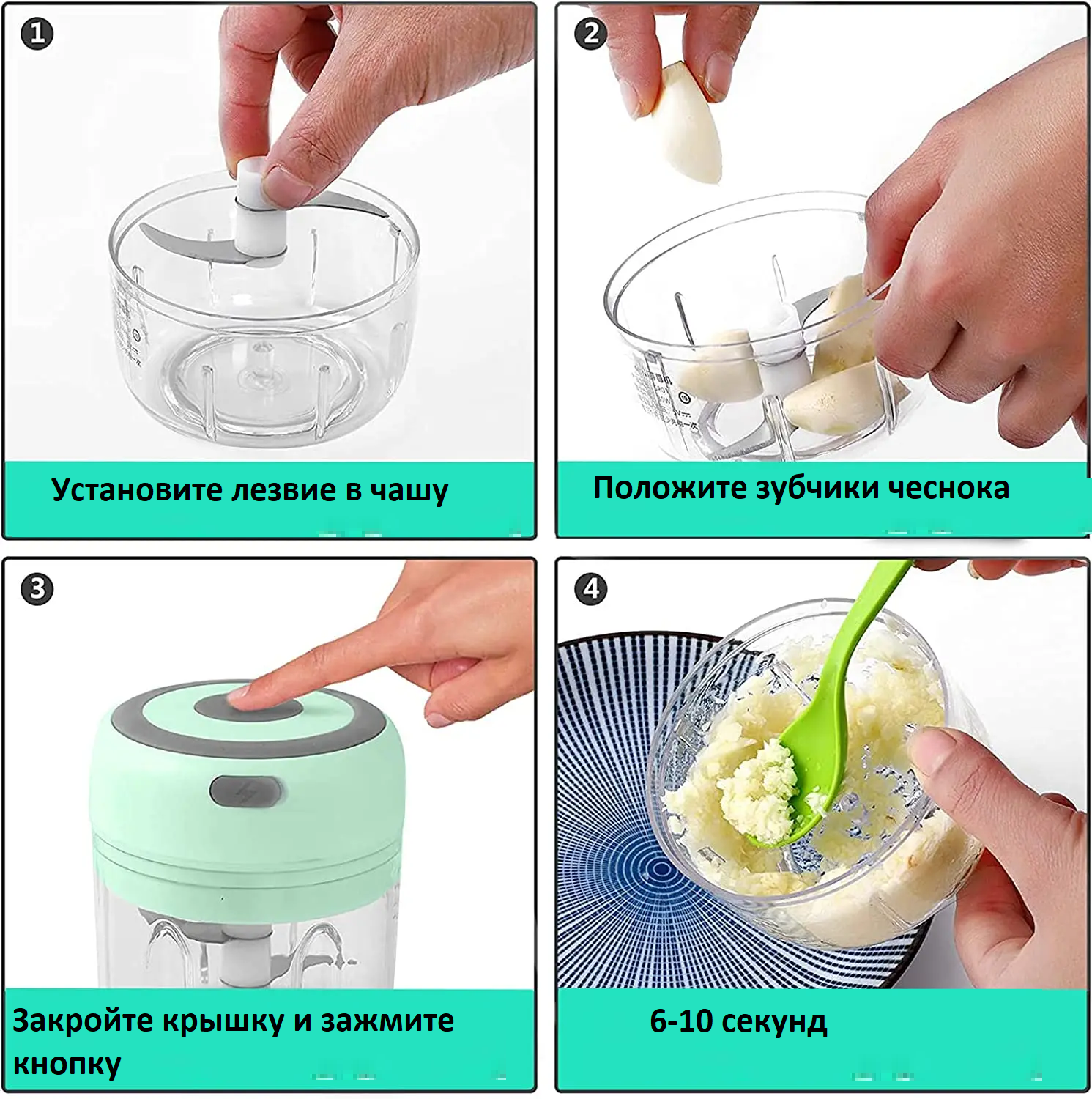 1
Установите лезвие в чашу

2
Положите зубчики чеснока

3
Закройте крышку и зажмите кнопку

4
6-10 секунд