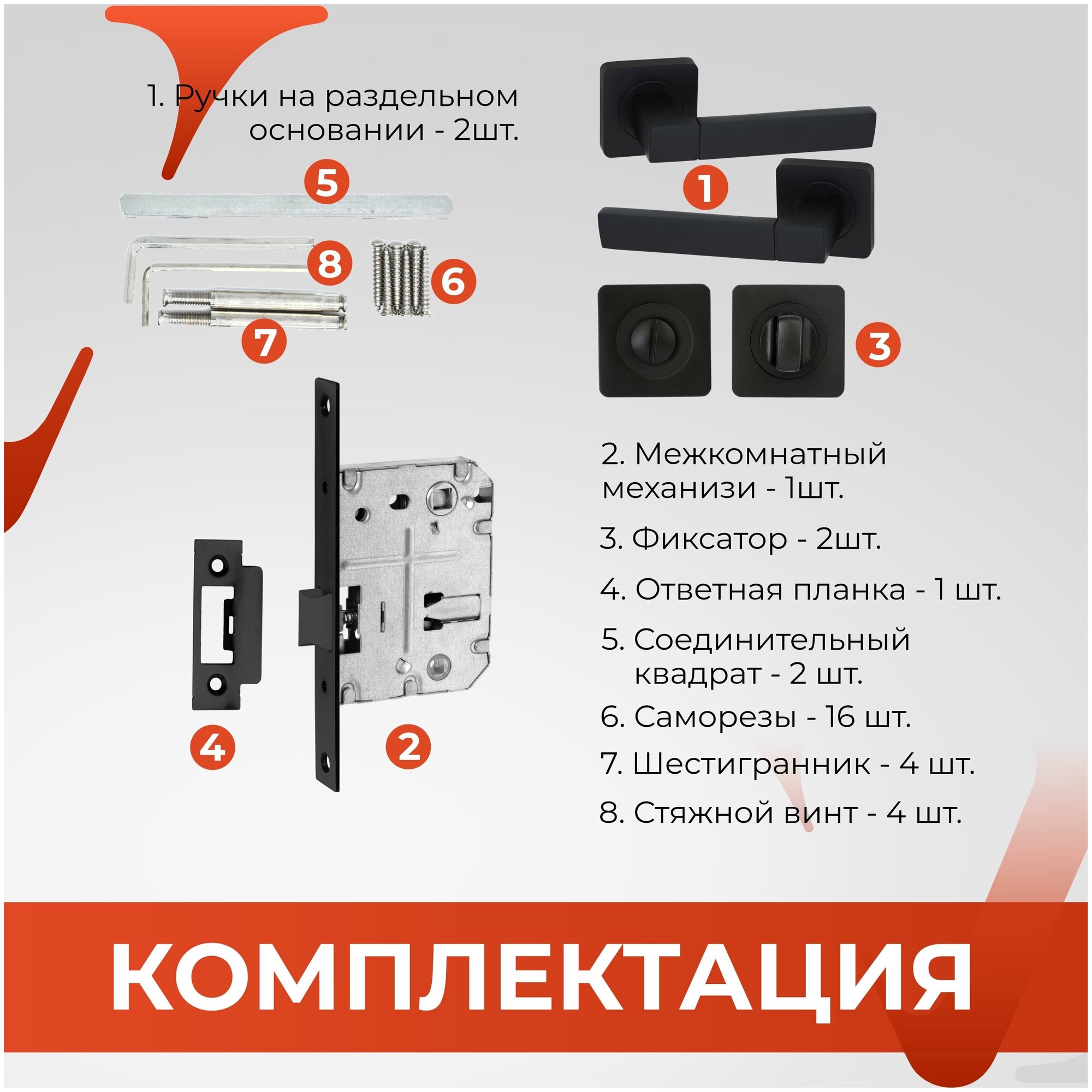 1. Ручки на раздельном основании - 2шт.

5

8

6

7

1

3

4

2

2. Межкомнатный механизи - 1шт.

3. Фиксатор - 2шт.

4. Ответная планка - 1 шт.

5. Соединительный квадрат - 2 шт.

6. Саморезы - 16 шт.

7. Шестигранник - 4 шт.

8. Стяжной винт - 4 шт.

КОМПЛЕКТАЦИЯ