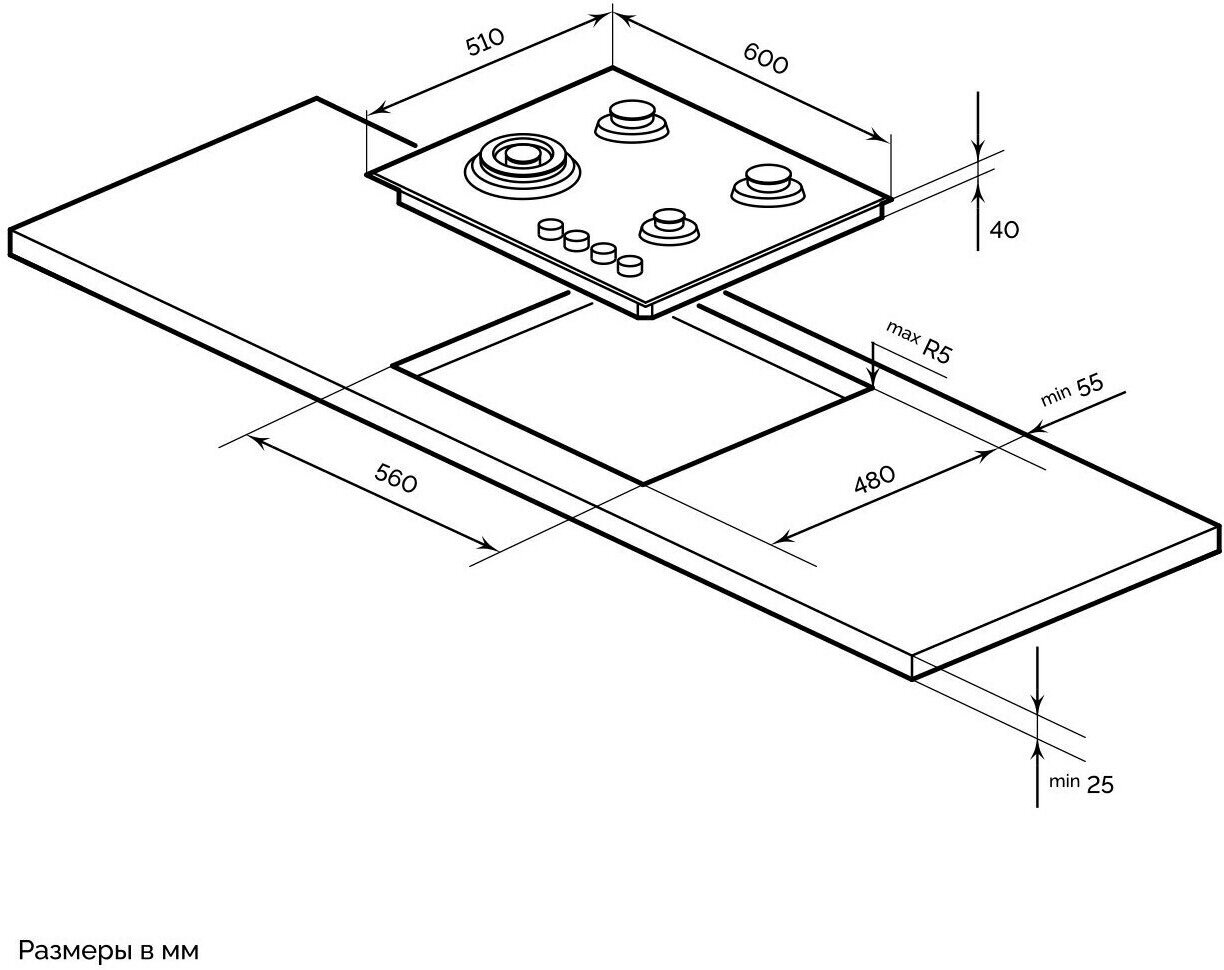 510

600

40

max R5

min 55

560

480

min 25

Размеры в мм