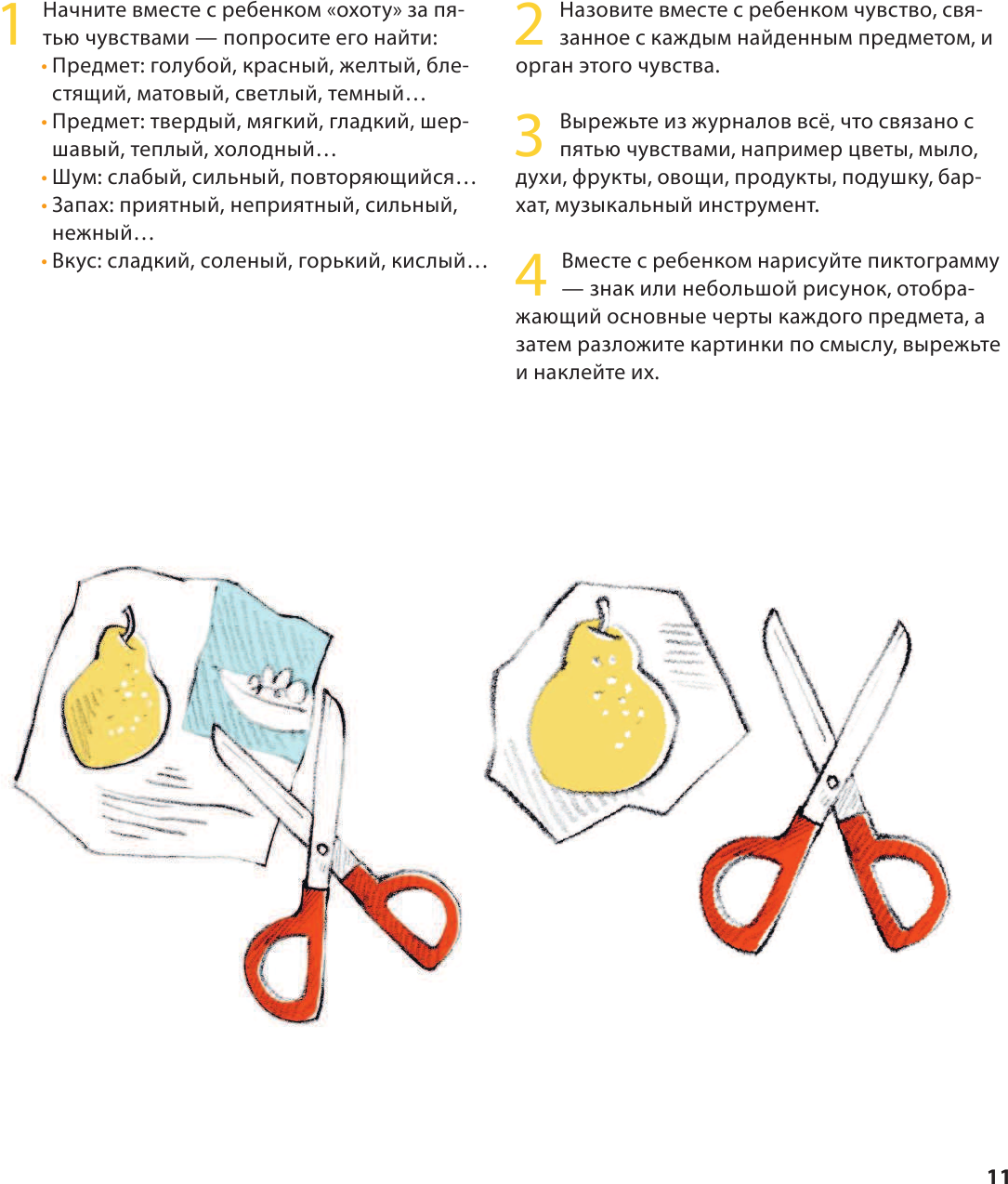 1 Начните вместе с ребенком «охоту» за пятью чувствами — попросите его найти:
• Предмет: голубой, красный, желтый, блестящий, матовый, светлый, темный…
• Предмет: твердый, мягкий, гладкий, шершавый, теплый, холодный…
• Шум: слабый, сильный, повторяющийся…
• Запах: приятный, неприятный, сильный, нежный…
• Вкус: сладкий, соленый, горький, кислый…

2 Назовите вместе с ребенком чувство, связанное с каждым найденным предметом, и орган этого чувства.

3 Вырежьте из журналов всё, что связано с пятью чувствами, например цветы, мыло, духи, фрукты, овощи, продукты, подушку, бархат, музыкальный инструмент.

4 Вместе с ребенком нарисуйте пиктограмму — знак или небольшой рисунок, отображающий основные черты каждого предмета, а затем разложите картинки по смыслу, вырежьте и наклейте их.

11