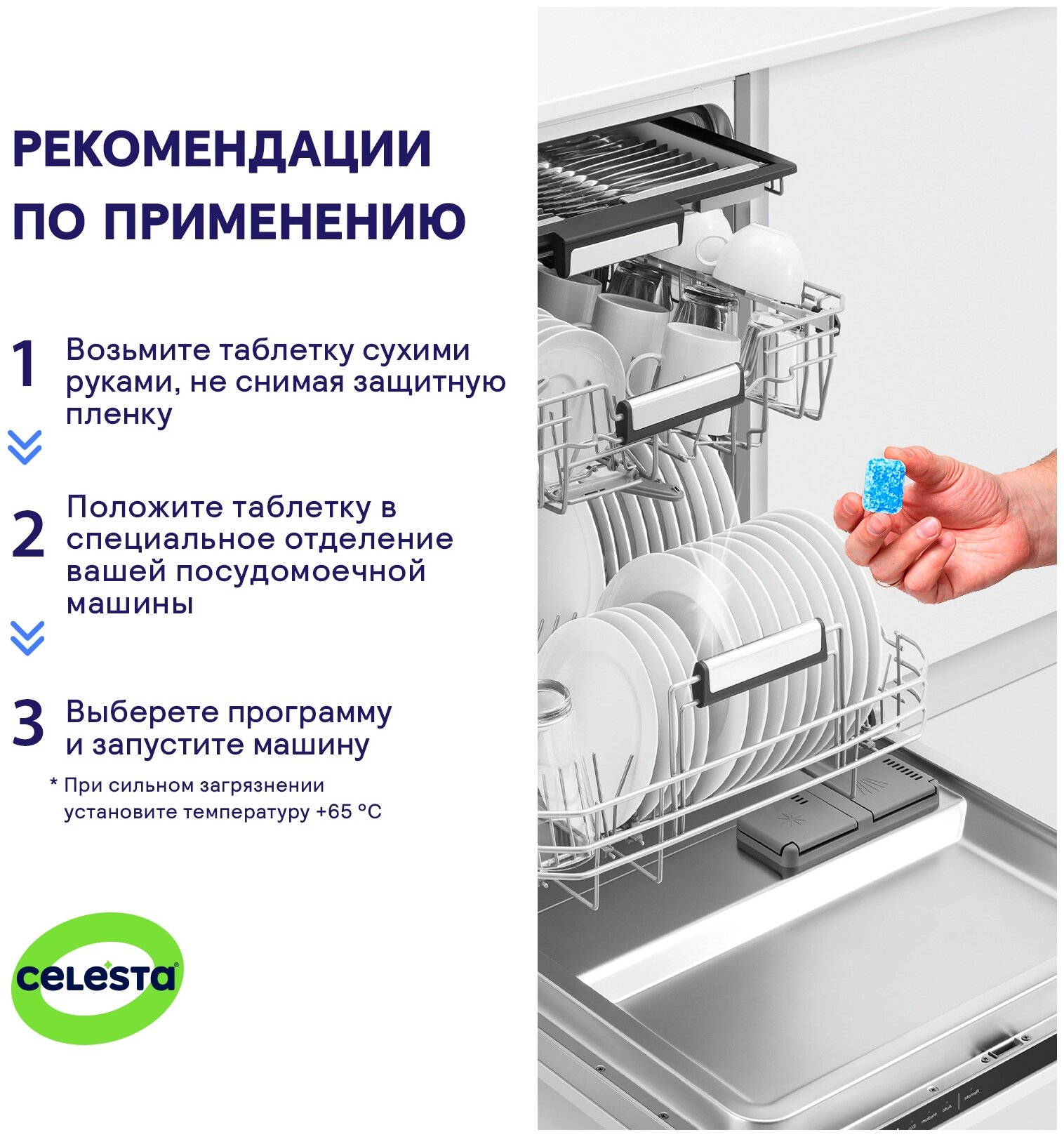 РЕКОМЕНДАЦИИ ПО ПРИМЕНЕНИЮ

1 Возьмите таблетку сухими руками, не снимая защитную пленку

2 Положите таблетку в специальное отделение вашей посудомоечной машины

3 Выберете программу и запустите машину

* При сильном загрязнении установите температуру +65 °C

celesta