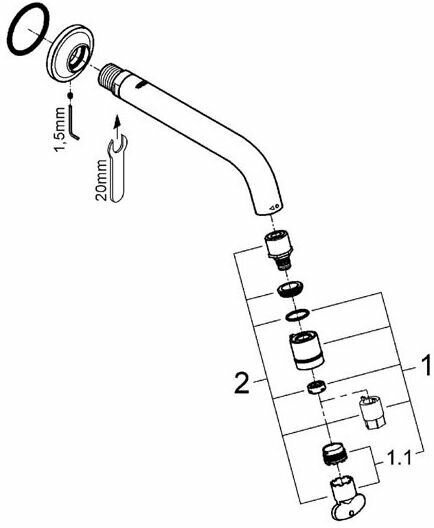 1,5mm
20mm
2
1
1.1