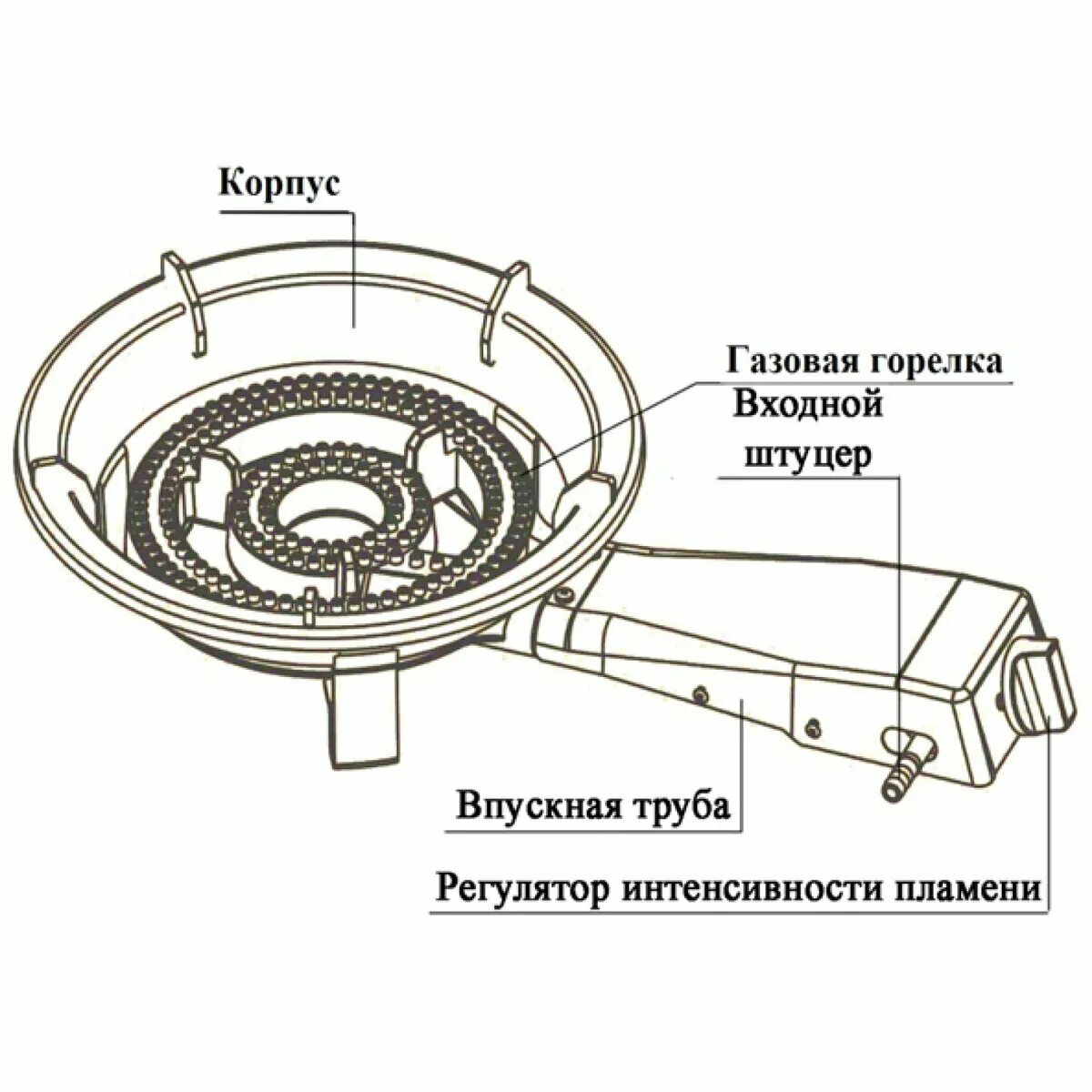 Корпус

Газовая горелка

Входной штуцер

Впускная труба

Регулятор интенсивности пламени