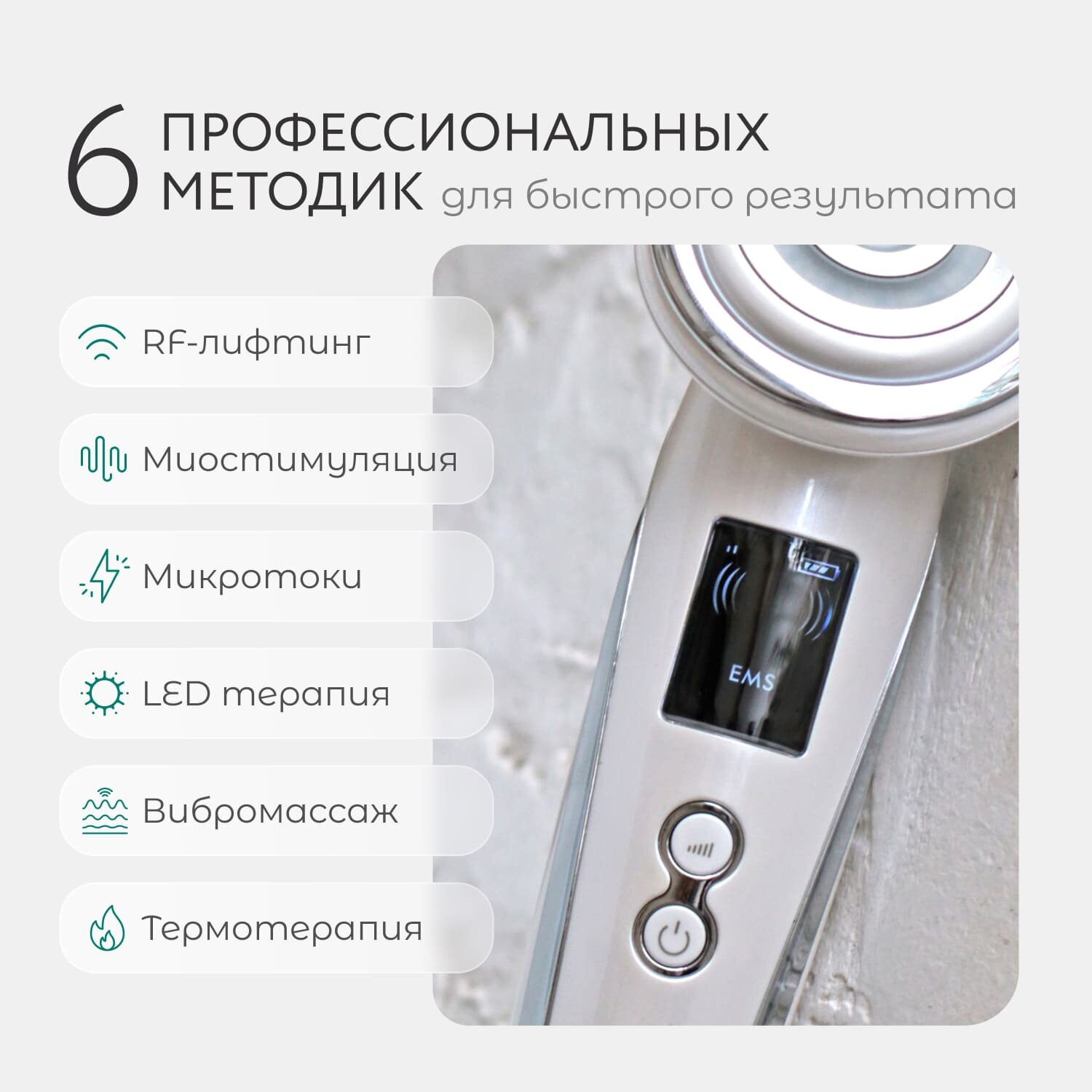 6 ПРОФЕССИОНАЛЬНЫХ МЕТОДИК для быстрого результата

RF-лифтинг

Миостимуляция

Микротоки

LED терапия

Вибромассаж

Термотерапия

EMS