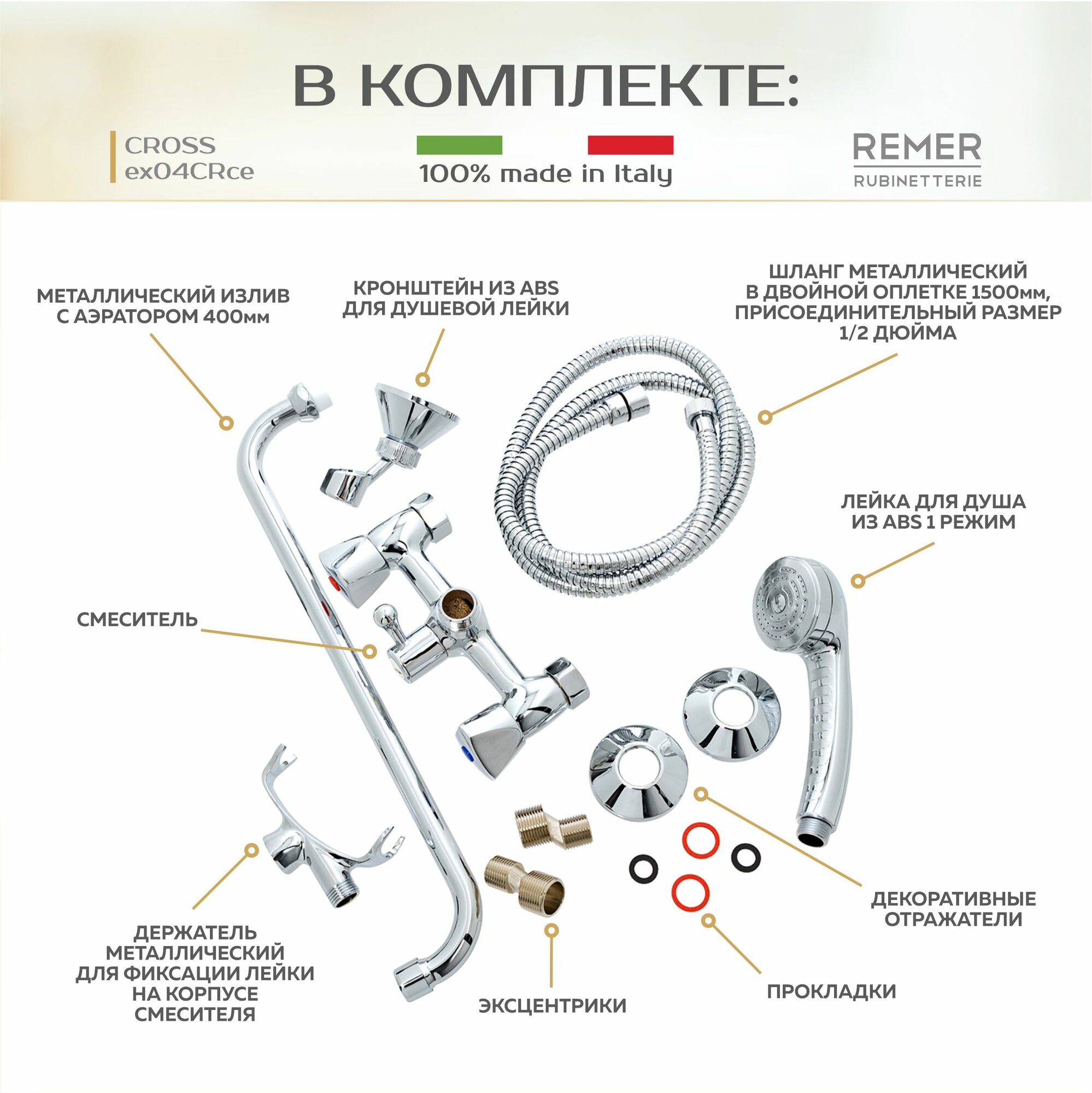 В КОМПЛЕКТЕ:

CROSS
ex04CRce

100% made in Italy

REMER
RUBINETTERIE

МЕТАЛЛИЧЕСКИЙ ИЗЛИВ С АЭРАТОРОМ 400мм

КРОНШТЕЙН ИЗ ABS ДЛЯ ДУШЕВОЙ ЛЕЙКИ

ШЛАНГ МЕТАЛЛИЧЕСКИЙ В ДВОЙНОЙ ОПЛЕТКЕ 1500мм, ПРИСОЕДИНИТЕЛЬНЫЙ РАЗМЕР 1/2 ДЮЙМА

ЛЕЙКА ДЛЯ ДУША ИЗ ABS 1 РЕЖИМ

СМЕСИТЕЛЬ

ДЕКОРАТИВНЫЕ ОТРАЖАТЕЛИ

ДЕРЖАТЕЛЬ МЕТАЛЛИЧЕСКИЙ ДЛЯ ФИКСАЦИИ ЛЕЙКИ НА КОРПУСЕ СМЕСИТЕЛЯ

ЭКСЦЕНТРИКИ

ПРОКЛАДКИ