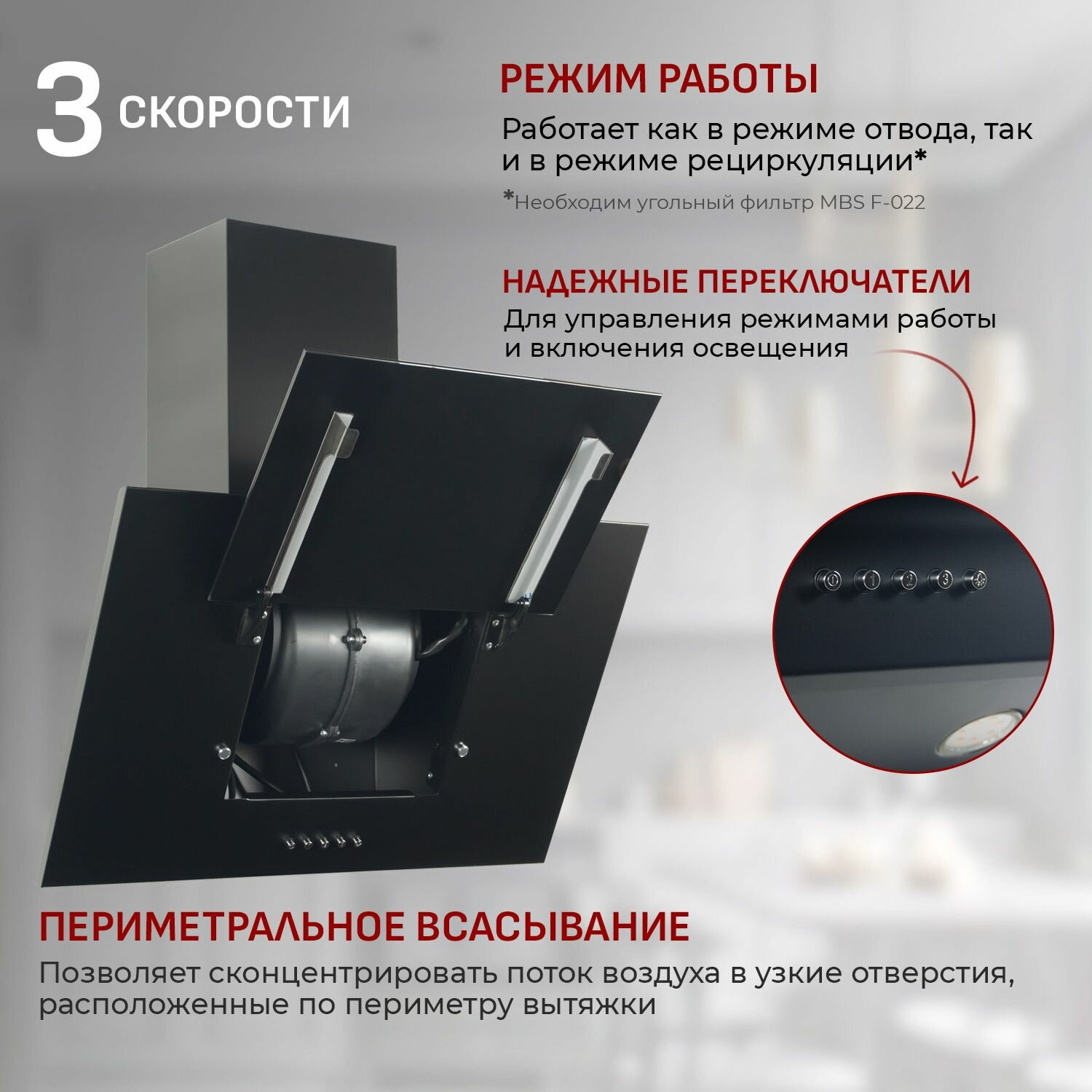 3 СКОРОСТИ

РЕЖИМ РАБОТЫ

Работает как в режиме отвода, так и в режиме рециркуляции*

*Необходим угольный фильтр MBS F-022

НАДЕЖНЫЕ ПЕРЕКЛЮЧАТЕЛИ

Для управления режимами работы и включения освещения

0 1 2 3

ПЕРИМЕТРАЛЬНОЕ ВСАСЫВАНИЕ

Позволяет сконцентрировать поток воздуха в узкие отверстия, расположенные по периметру вытяжки