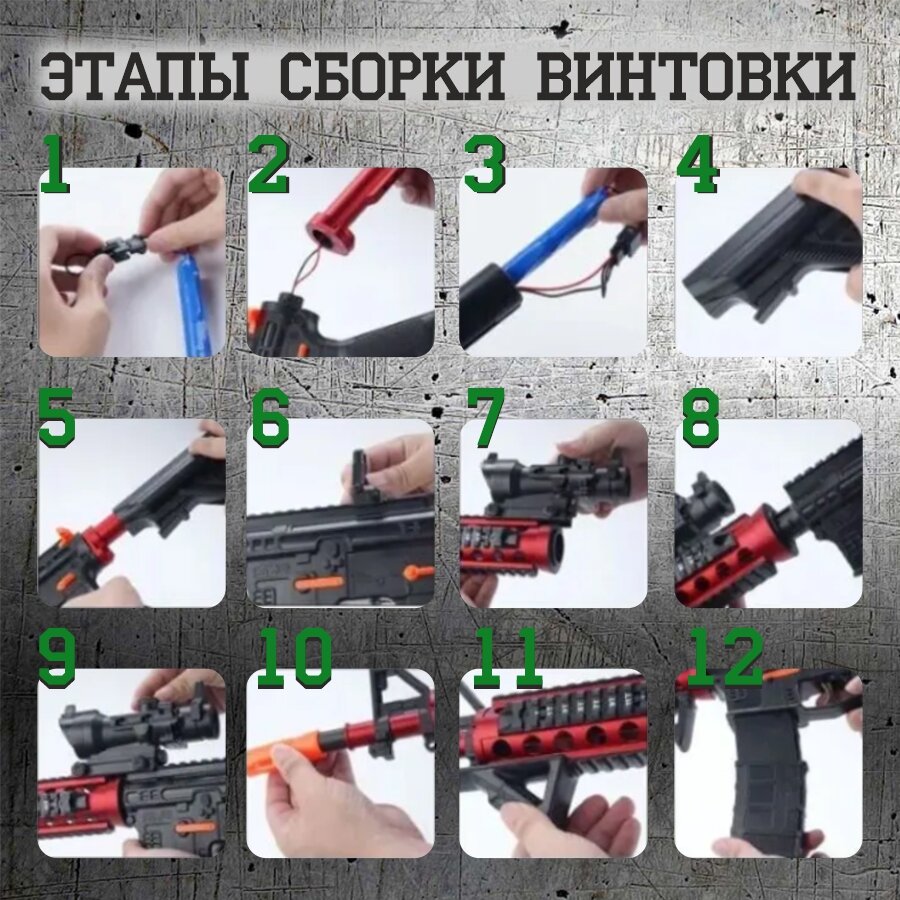 ЭТАПЫ СБОРКИ ВИНТОВКИ

1

2

3

4

5

6

7

8

9

10

11

12