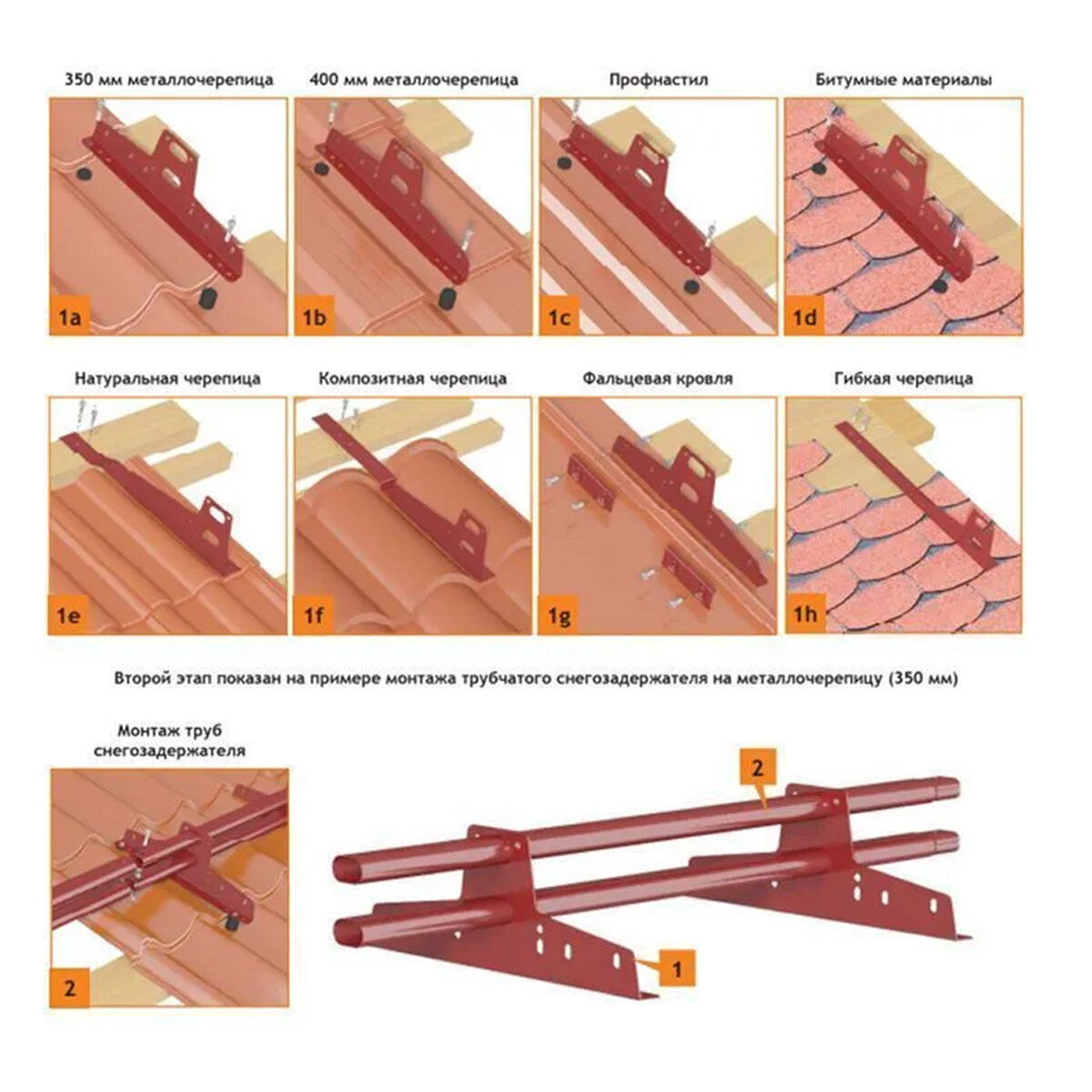 350 мм металлочерепица
1a

400 мм металлочерепица
1b

Профнастил
1c

Битумные материалы
1d

Натуральная черепица
1e

Композитная черепица
1f

Фальцевая кровля
1g

Гибкая черепица
1h

Второй этап показан на примере монтажа трубчатого снегозадержателя на металлочерепицу (350 мм)

Монтаж труб снегозадержателя
2

2
1