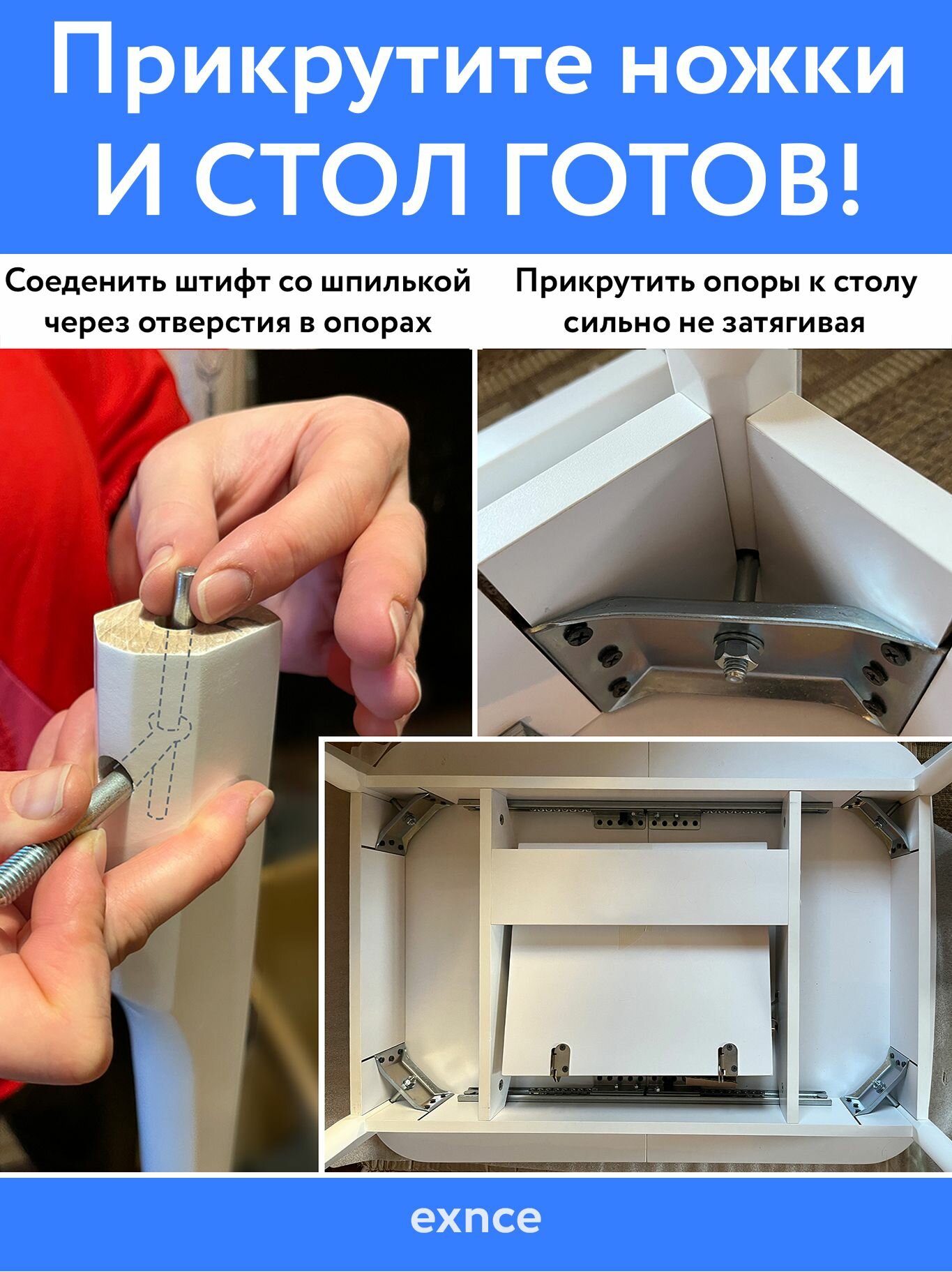 Прикрутите ножки И СТОЛ ГОТОВ!

Соеденить штифт со шпилькой через отверстия в опорах

Прикрутить опоры к столу сильно не затягивая

exnce