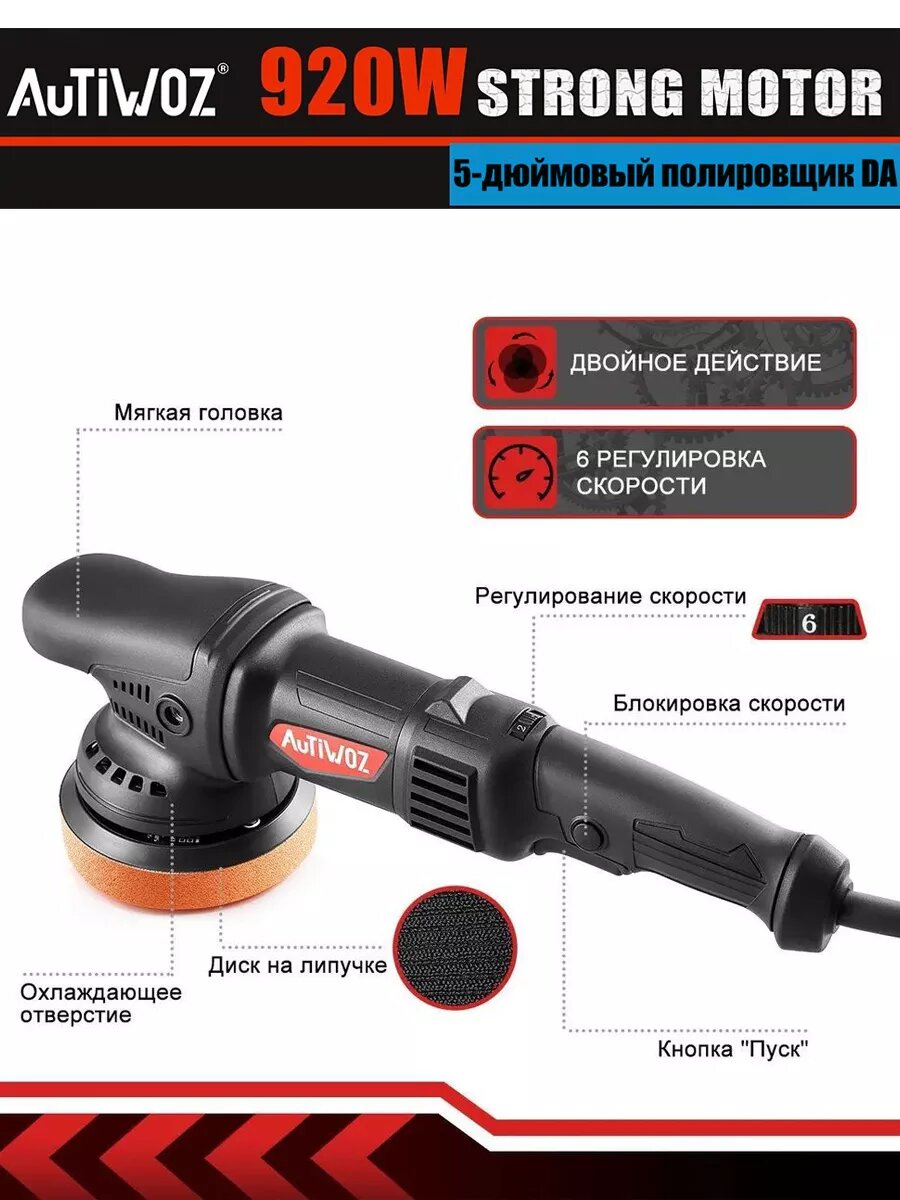 AUTIWOZ® 920W STRONG MOTOR

5-дюймовый полировщик DA

ДВОЙНОЕ ДЕЙСТВИЕ

6 РЕГУЛИРОВКА СКОРОСТИ

Мягкая головка

Регулирование скорости

6

Блокировка скорости

AUTIWOZ

2

Диск на липучке

Охлаждающее отверстие

Кнопка "Пуск"