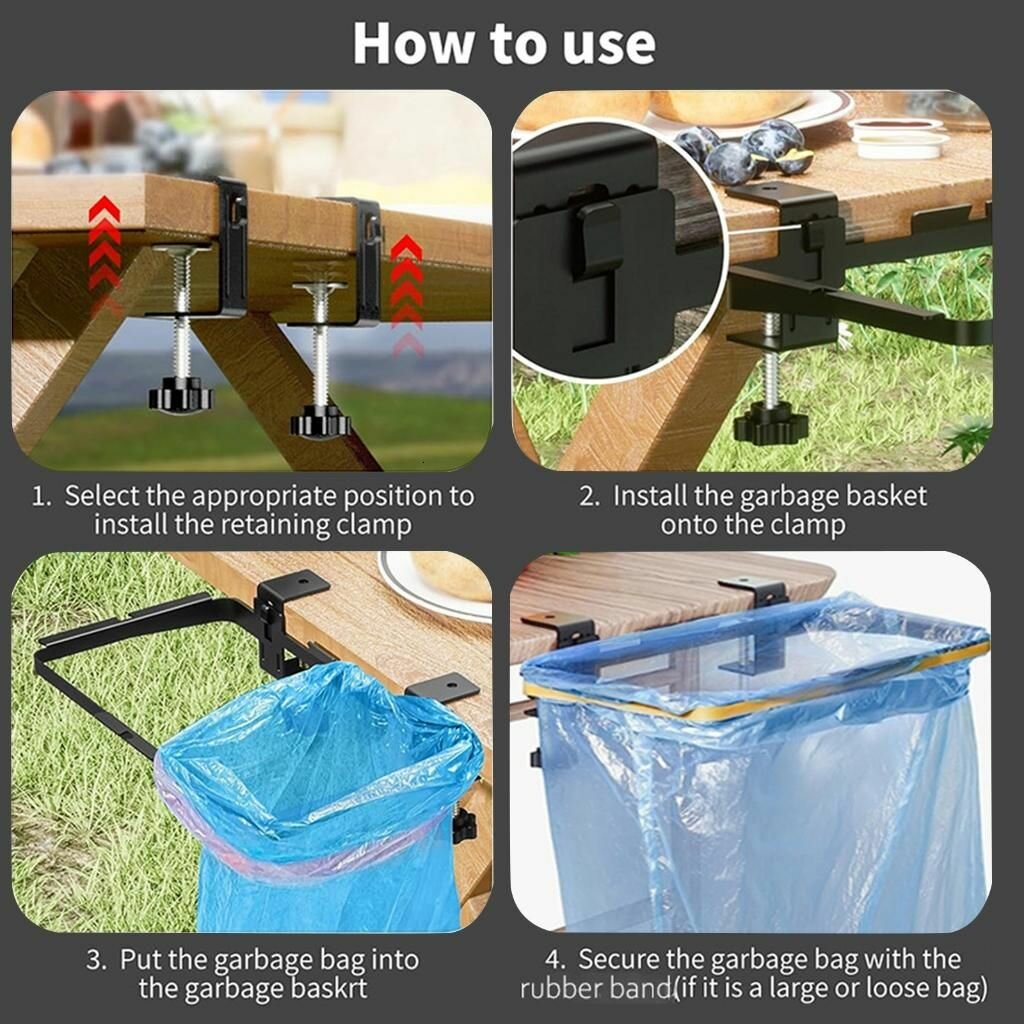 How to use

1. Select the appropriate position to install the retaining clamp

2. Install the garbage basket onto the clamp

3. Put the garbage bag into the garbage baskrt

4. Secure the garbage bag with the rubber band(if it is a large or loose bag)