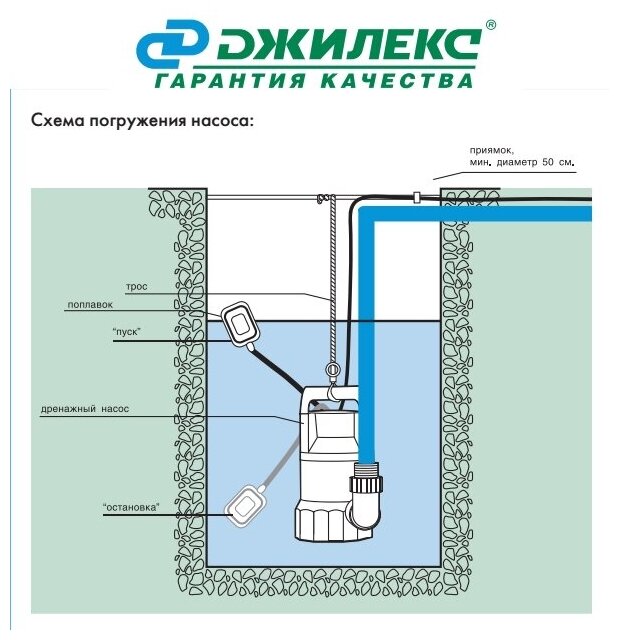 ДЖИЛЕКС®
ГАРАНТИЯ КАЧЕСТВА

Схема погружения насоса:

приямок,
мин. диаметр 50 см.

трос

поплавок

"пуск"

дренажный насос

"остановка"