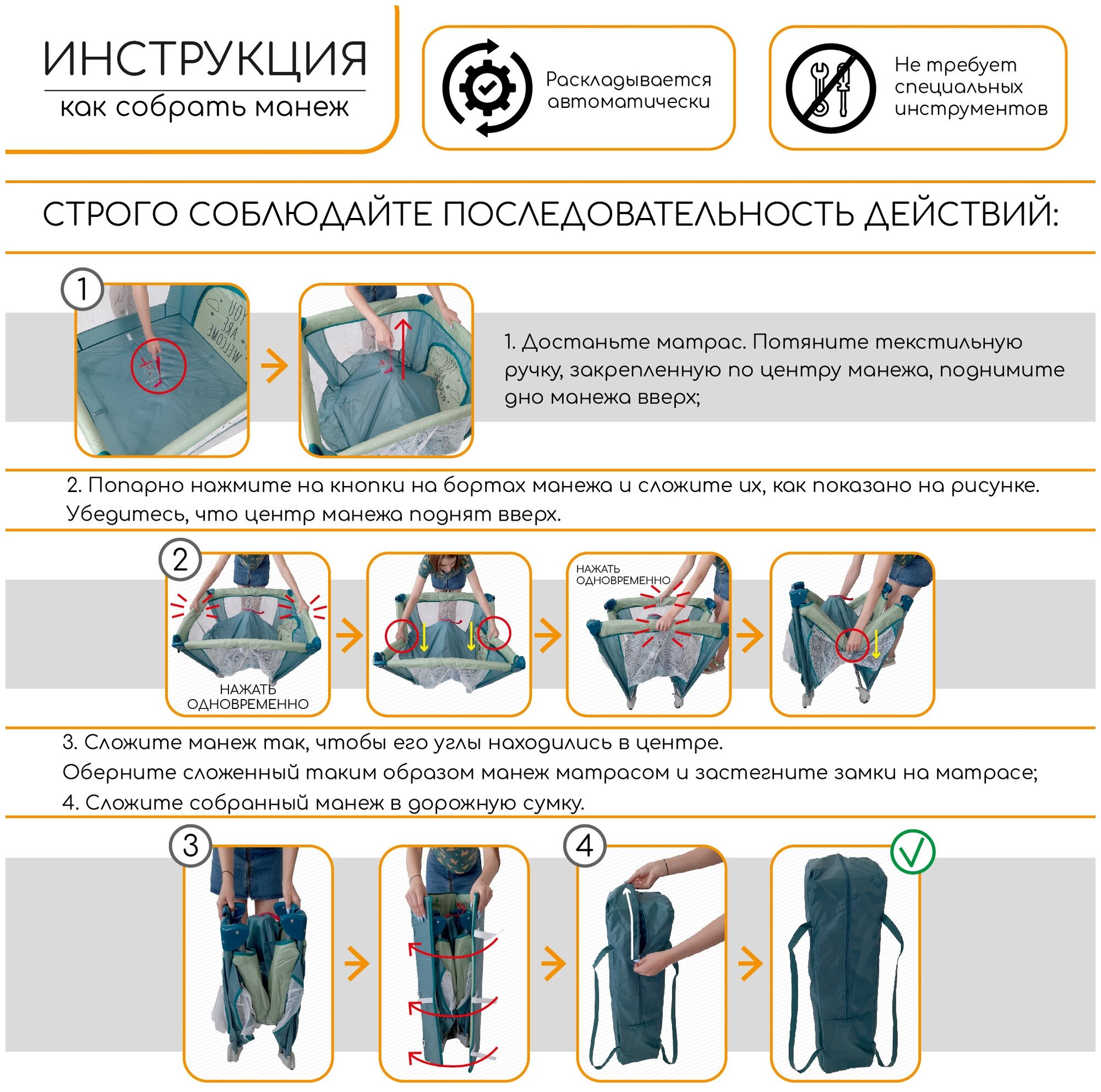 ИНСТРУКЦИЯ
как собрать манеж

Раскладывается автоматически

Не требует специальных инструментов

СТРОГО СОБЛЮДАЙТЕ ПОСЛЕДОВАТЕЛЬНОСТЬ ДЕЙСТВИЙ:

1

YOU ARE WELCOME

1. Достаньте матрас. Потяните текстильную ручку, закрепленную по центру манежа, поднимите дно манежа вверх;

2. Попарно нажмите на кнопки на бортах манежа и сложите их, как показано на рисунке. Убедитесь, что центр манежа поднят вверх.

2

НАЖАТЬ ОДНОВРЕМЕННО

НАЖАТЬ ОДНОВРЕМЕННО

3. Сложите манеж так, чтобы его углы находились в центре.
Оберните сложенный таким образом манеж матрасом и застегните замки на матрасе;
4. Сложите собранный манеж в дорожную сумку.

3

4