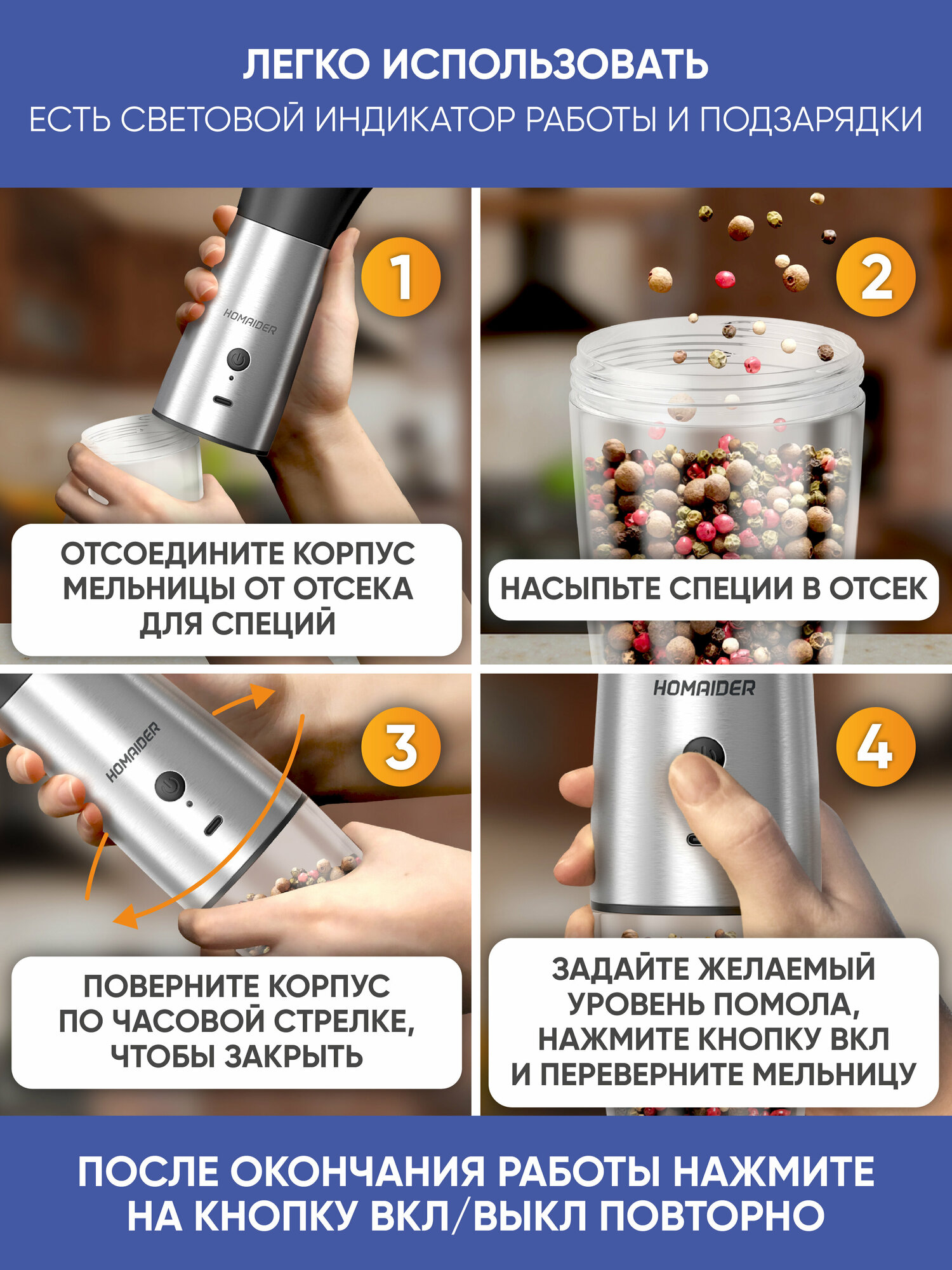 ЛЕГКО ИСПОЛЬЗОВАТЬ
ЕСТЬ СВЕТОВОЙ ИНДИКАТОР РАБОТЫ И ПОДЗАРЯДКИ

HOMAIDER

1

ОТСОЕДИНИТЕ КОРПУС МЕЛЬНИЦЫ ОТ ОТСЕКА ДЛЯ СПЕЦИЙ

2

НАСЫПЬТЕ СПЕЦИИ В ОТСЕК

HOMAIDER

3

ПОВЕРНИТЕ КОРПУС ПО ЧАСОВОЙ СТРЕЛКЕ, ЧТОБЫ ЗАКРЫТЬ

HOMAIDER

4

ЗАДАЙТЕ ЖЕЛАЕМЫЙ УРОВЕНЬ ПОМОЛА, НАЖМИТЕ КНОПКУ ВКЛ И ПЕРЕВЕРНИТЕ МЕЛЬНИЦУ

ПОСЛЕ ОКОНЧАНИЯ РАБОТЫ НАЖМИТЕ НА КНОПКУ ВКЛ/ВЫКЛ ПОВТОРНО