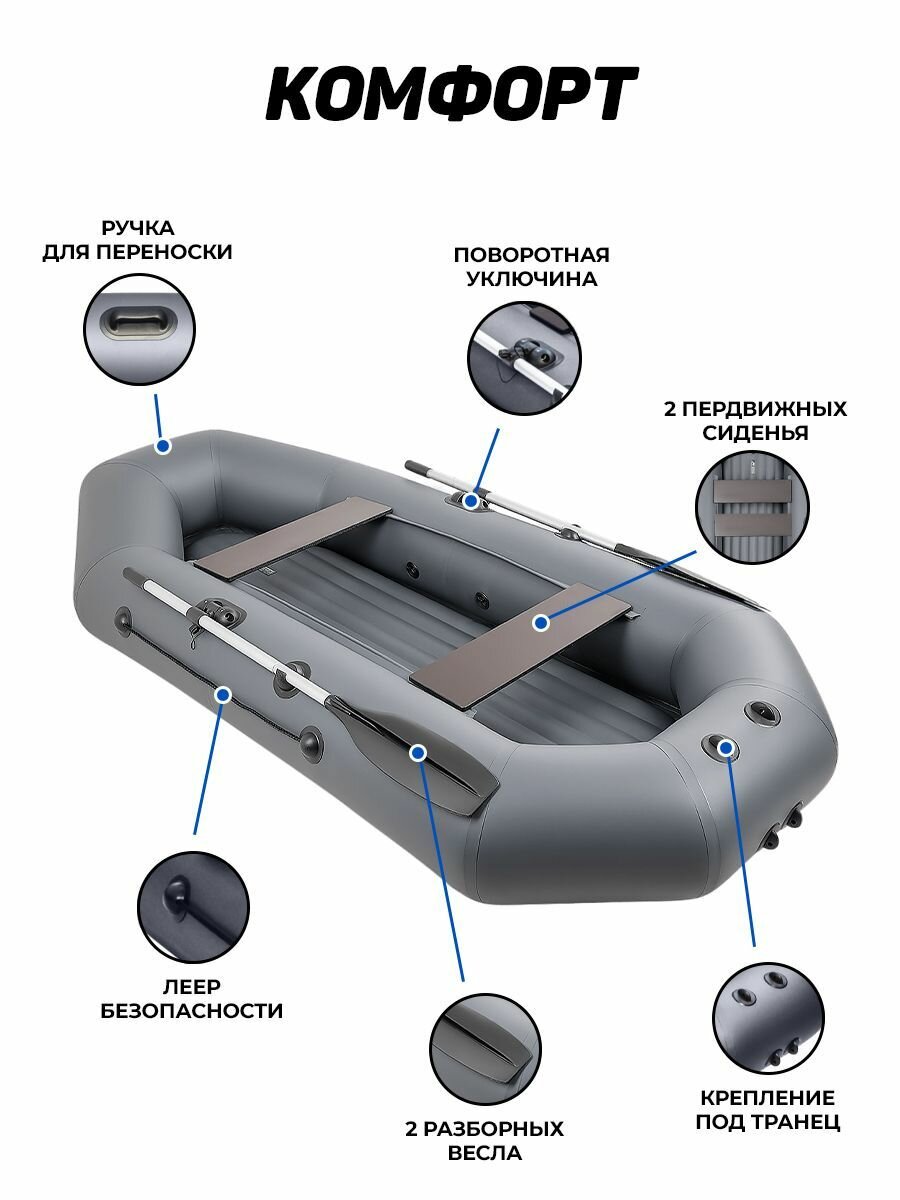 КОМФОРТ

РУЧКА ДЛЯ ПЕРЕНОСКИ

ПОВОРОТНАЯ УКЛЮЧИНА

2 ПЕРДВИЖНЫХ СИДЕНЬЯ

ЛЕЕР БЕЗОПАСНОСТИ

2 РАЗБОРНЫХ ВЕСЛА

КРЕПЛЕНИЕ ПОД ТРАНЕЦ