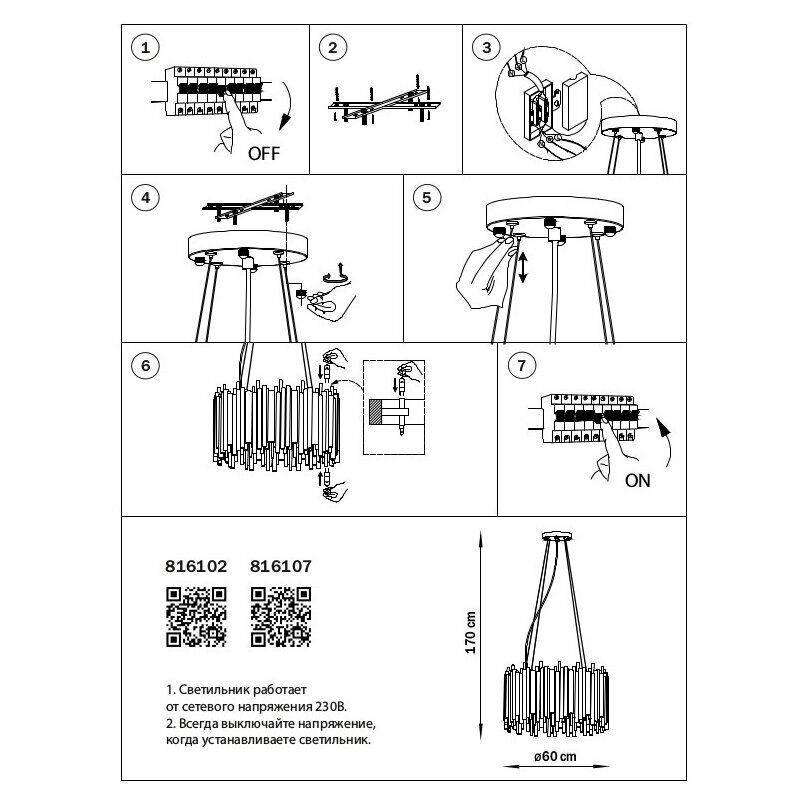 1

OFF

2

3

4

5

6

7

ON

816102 816107

1. Светильник работает от сетевого напряжения 230В.
2. Всегда выключайте напряжение, когда устанавливаете светильник.

170 cm

ø60 cm