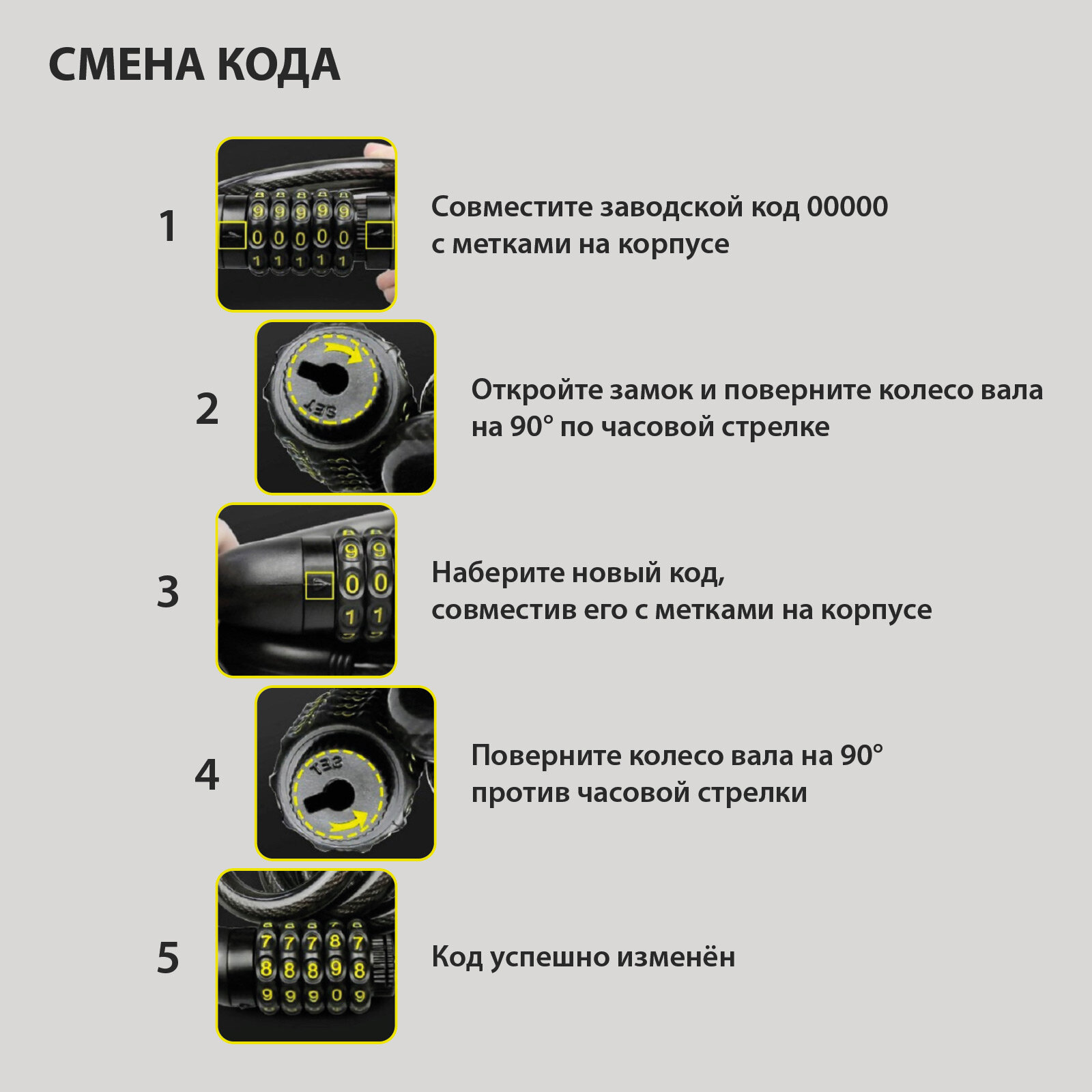 СМЕНА КОДА

1

9 9 9 9 9
0 0 0 0 0
1 1 1 1 1

Совместите заводской код 00000 с метками на корпусе

2

SET

Откройте замок и поверните колесо вала на 90° по часовой стрелке

3

9 9
0 0
1 1

Наберите новый код, совместив его с метками на корпусе

4

SET

Поверните колесо вала на 90° против часовой стрелки

5

7 7 7 8 7
8 8 8 9 8
9 9 9 0 9

Код успешно изменён