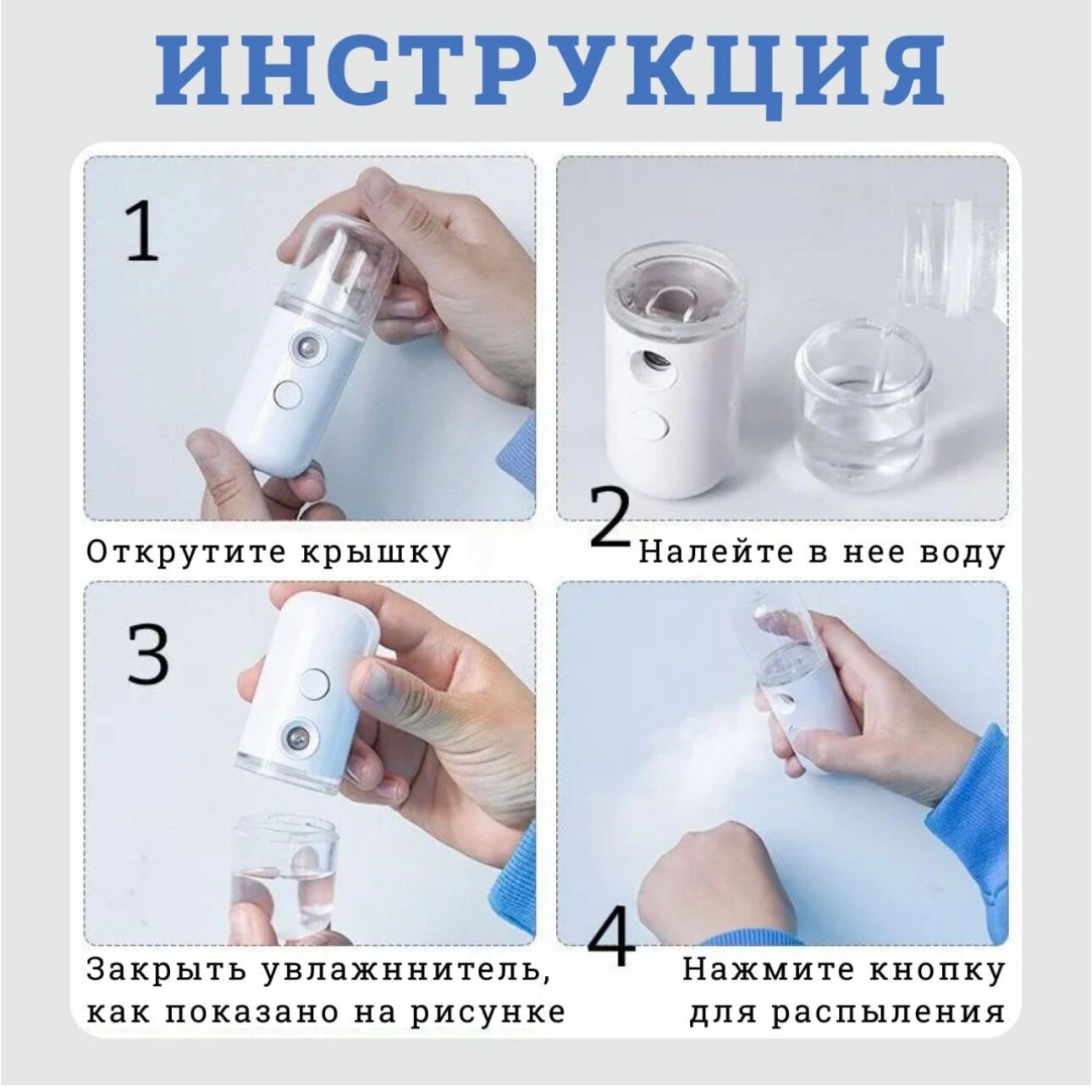 ИНСТРУКЦИЯ

1

Открутите крышку

2

Налейте в нее воду

3

Закрыть увлажннитель, как показано на рисунке

4

Нажмите кнопку для распыления