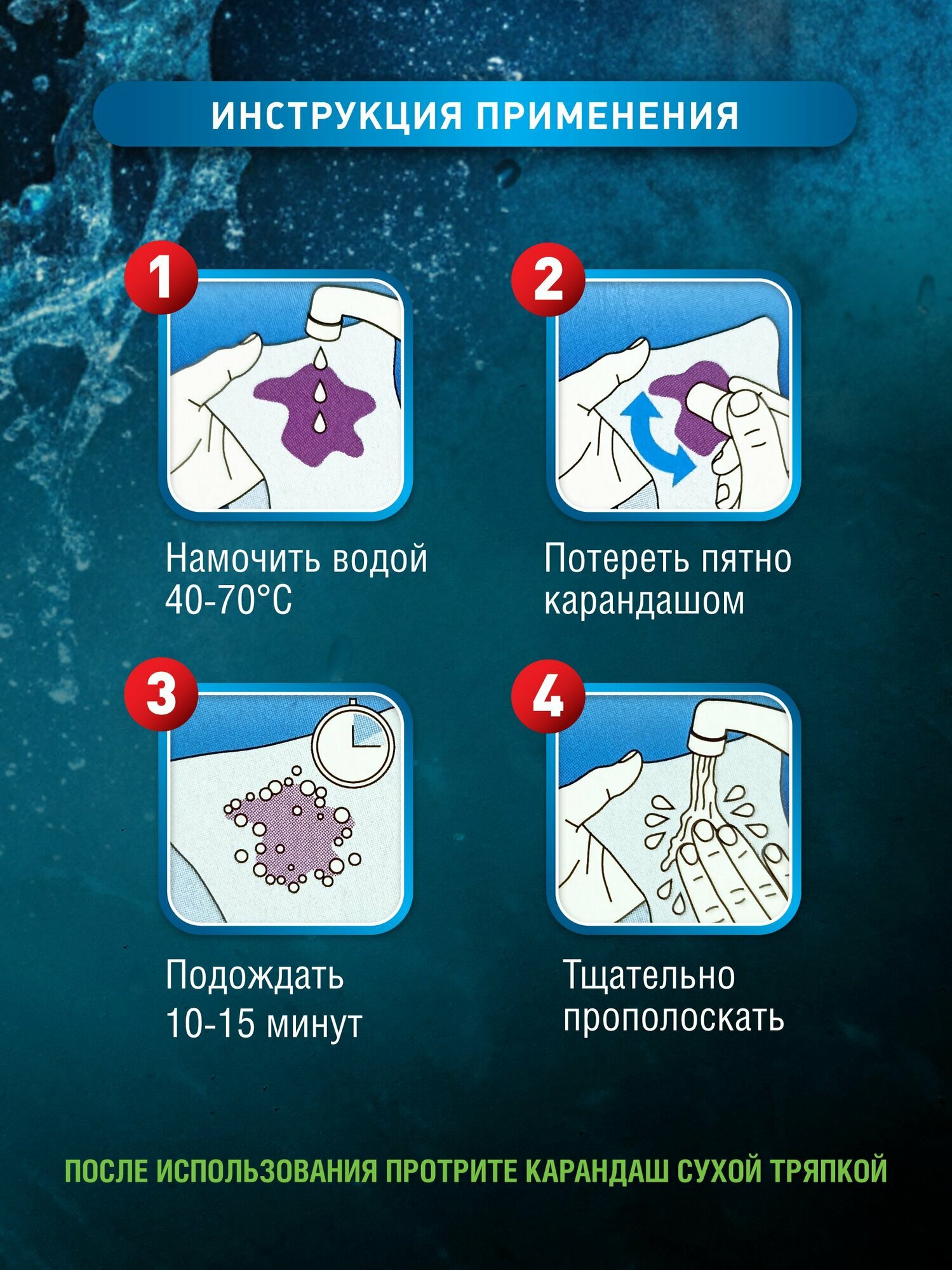 ИНСТРУКЦИЯ ПРИМЕНЕНИЯ

1

Намочить водой 40-70°C

2

Потереть пятно карандашом

3

Подождать 10-15 минут

4

Тщательно прополоскать

ПОСЛЕ ИСПОЛЬЗОВАНИЯ ПРОТРИТЕ КАРАНДАШ СУХОЙ ТРЯПКОЙ