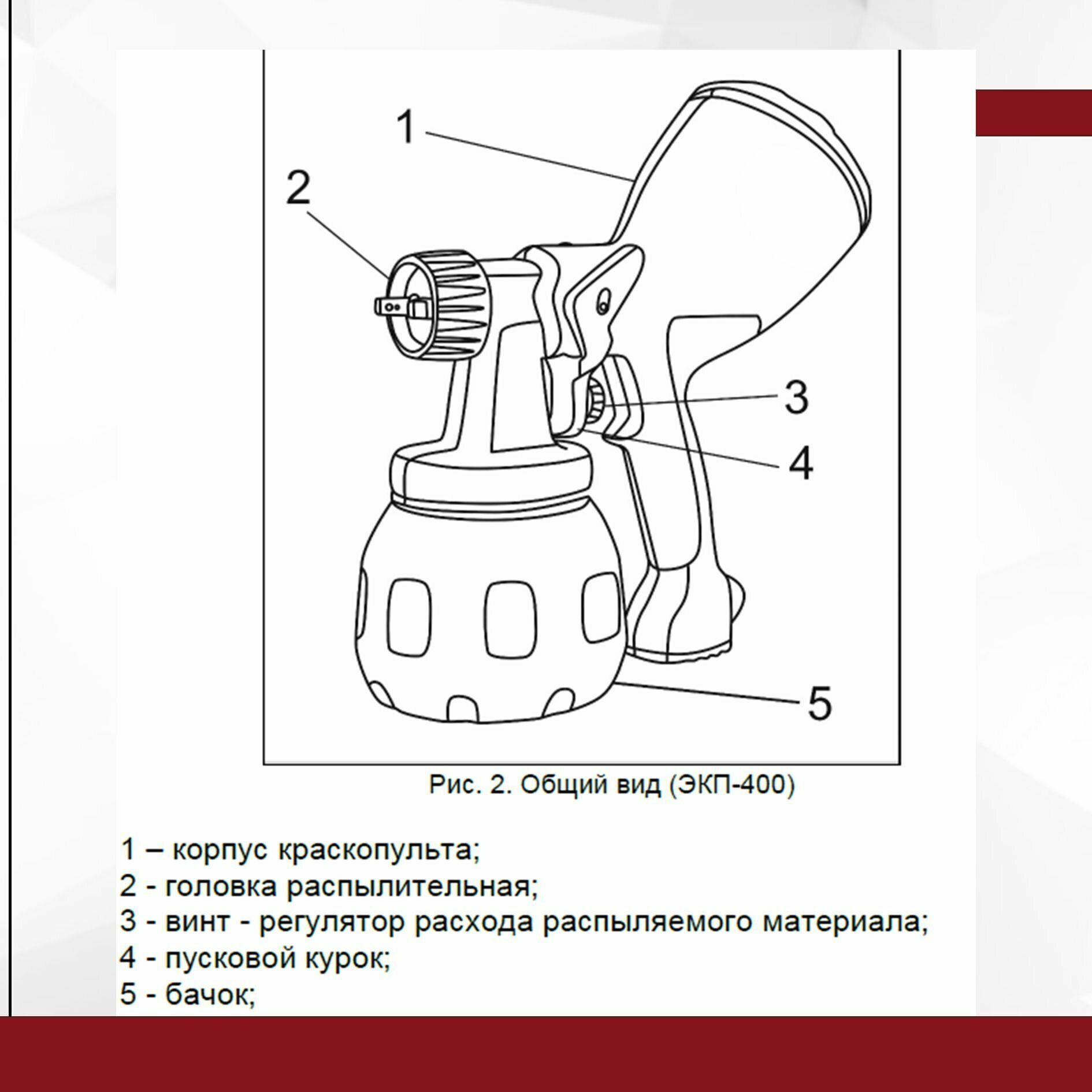 1
2
3
4
5

Рис. 2. Общий вид (ЭКП-400)

1 – корпус краскопульта;
2 - головка распылительная;
3 - винт - регулятор расхода распыляемого материала;
4 - пусковой курок;
5 - бачок;