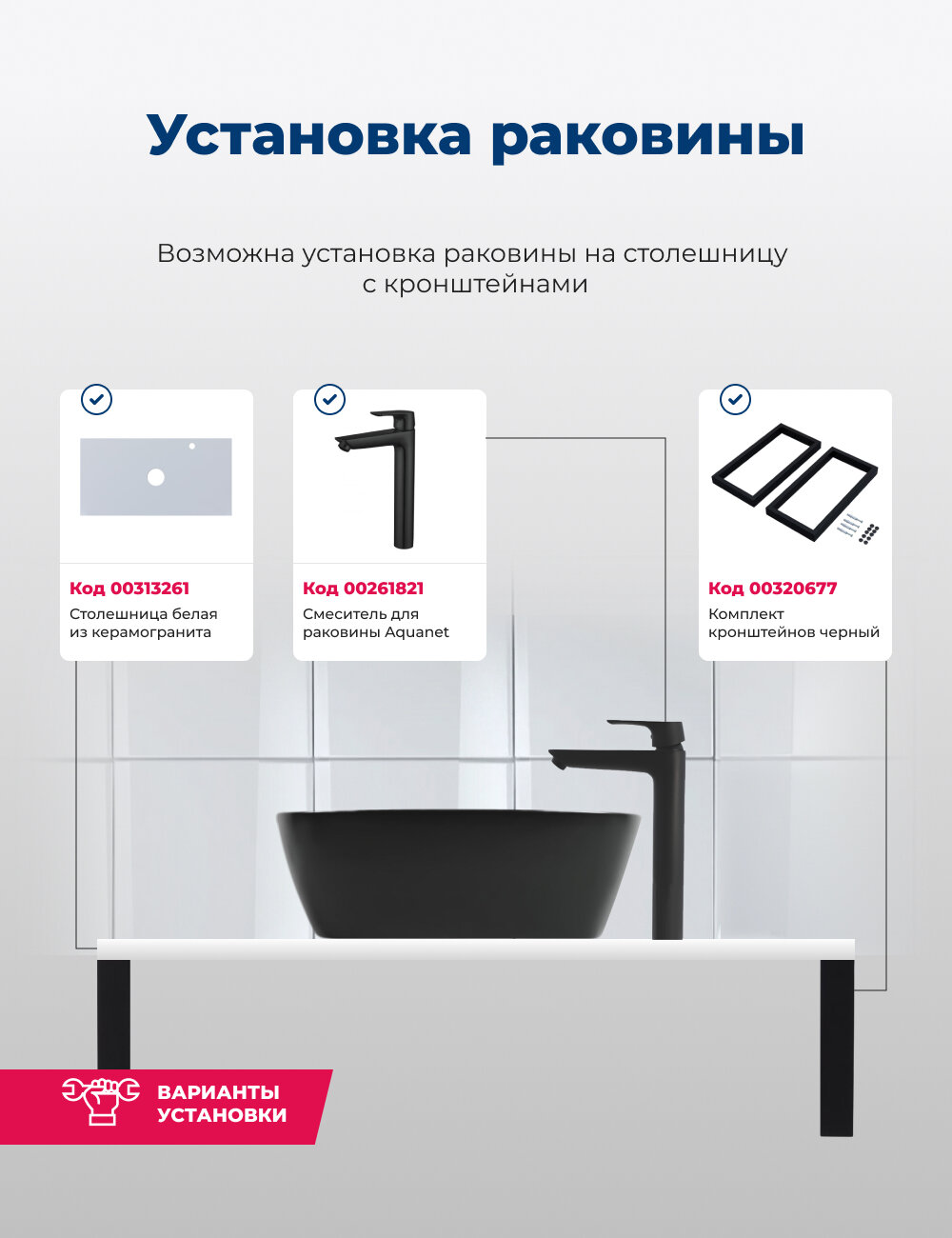 Установка раковины

Возможна установка раковины на столешницу с кронштейнами

Код 00313261
Столешница белая из керамогранита

Код 00261821
Смеситель для раковины Aquanet

Код 00320677
Комплект кронштейнов черный

ВАРИАНТЫ УСТАНОВКИ