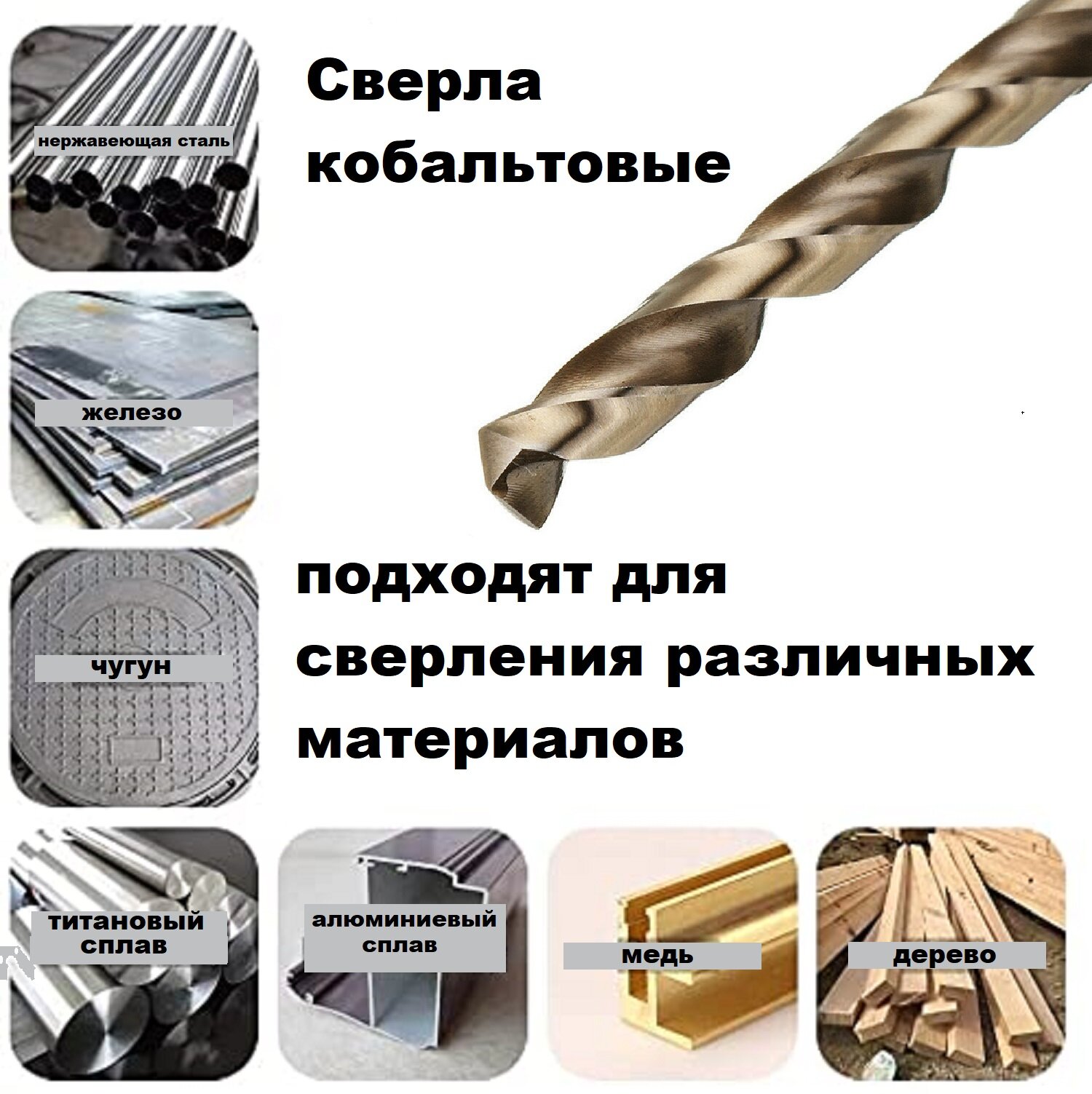 Сверла кобальтовые

нержавеющая сталь

железо

чугун

подходят для сверления различных материалов

титановый сплав

алюминиевый сплав

медь

дерево