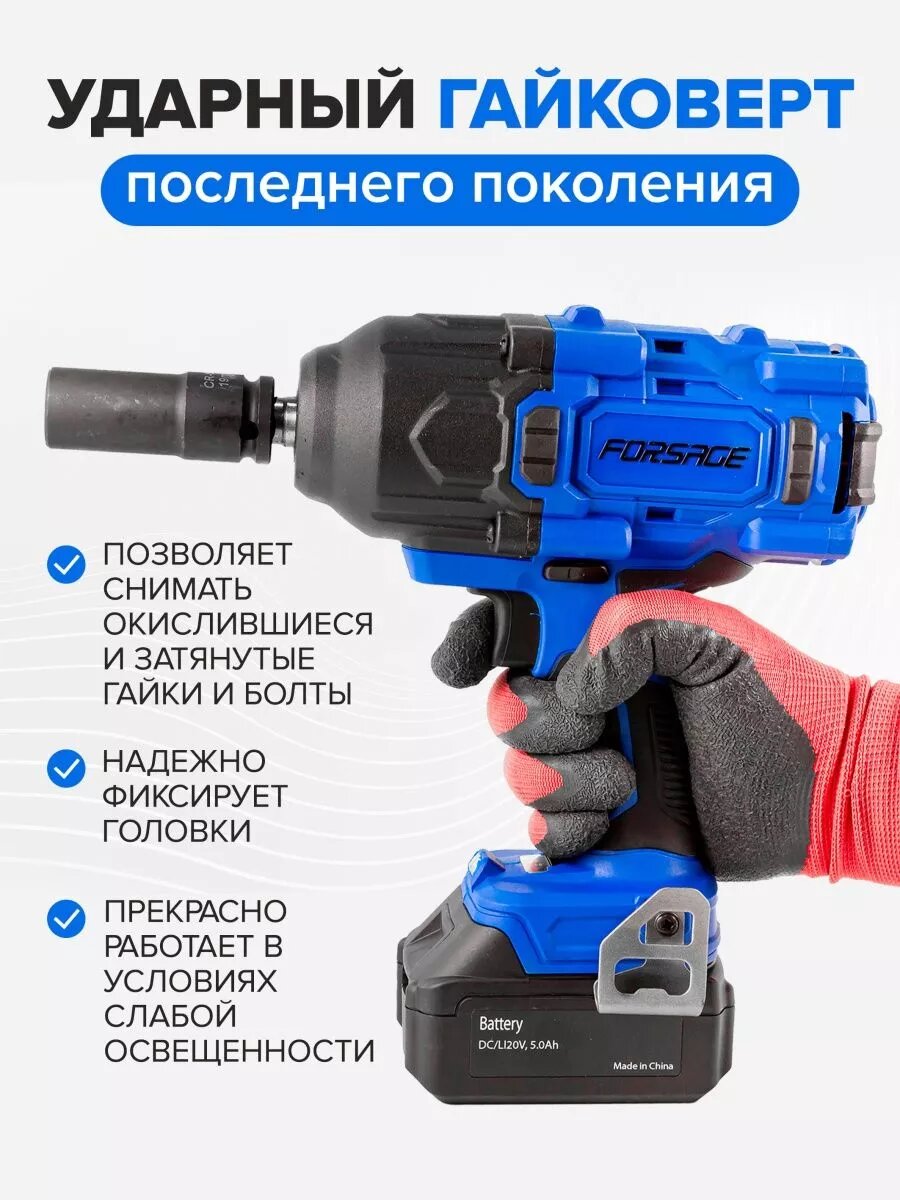 УДАРНЫЙ ГАЙКОВЕРТ

последнего поколения

FORSAGE

ПОЗВОЛЯЕТ СНИМАТЬ ОКИСЛИВШИЕСЯ И ЗАТЯНУТЫЕ ГАЙКИ И БОЛТЫ

НАДЕЖНО ФИКСИРУЕТ ГОЛОВКИ

ПРЕКРАСНО РАБОТАЕТ В УСЛОВИЯХ СЛАБОЙ ОСВЕЩЕННОСТИ

Battery
DC/LI20V, 5.0Ah
Made in China