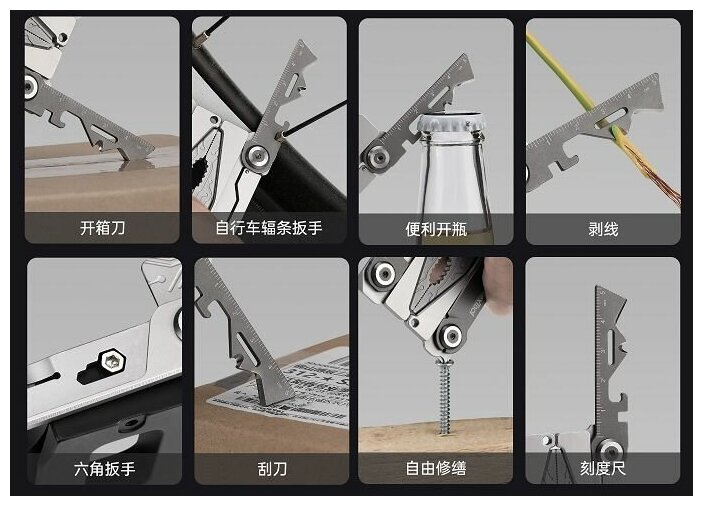 开箱刀

自行车辐条扳手

便利开瓶

剥线

六角扳手

刮刀

自由修缮

刻度尺