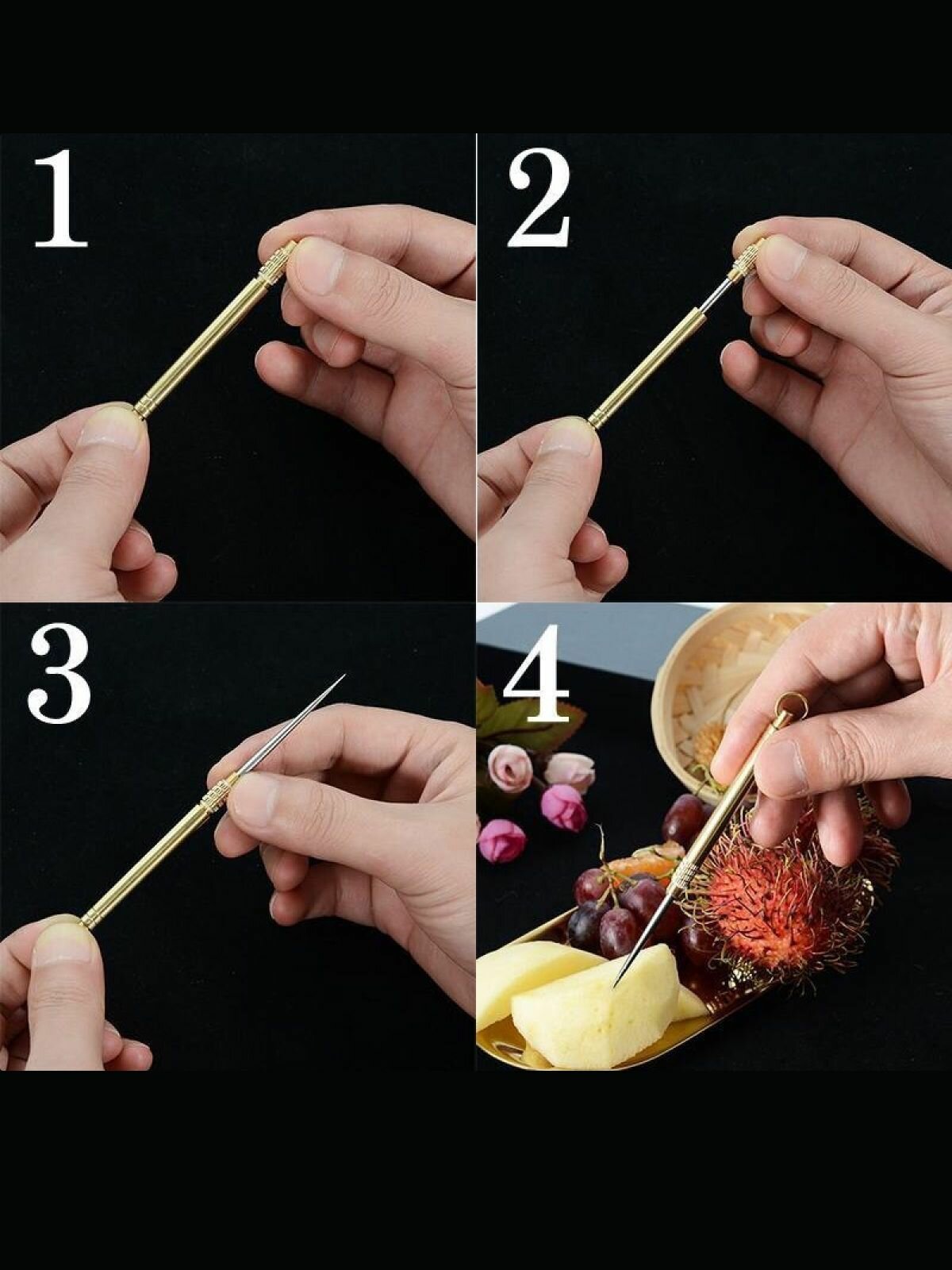 1

2

3

4