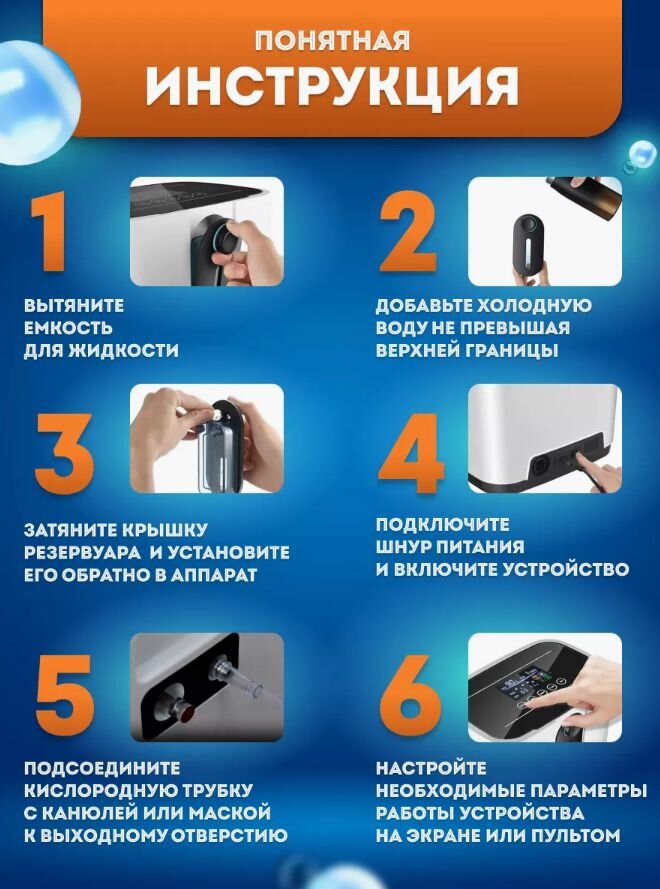 ПОНЯТНАЯ
ИНСТРУКЦИЯ

1
ВЫТЯНИТЕ ЕМКОСТЬ ДЛЯ ЖИДКОСТИ

2
ДОБАВЬТЕ ХОЛОДНУЮ ВОДУ НЕ ПРЕВЫШАЯ ВЕРХНЕЙ ГРАНИЦЫ

3
ЗАТЯНИТЕ КРЫШКУ РЕЗЕРВУАРА И УСТАНОВИТЕ ЕГО ОБРАТНО В АППАРАТ

4
ПОДКЛЮЧИТЕ ШНУР ПИТАНИЯ И ВКЛЮЧИТЕ УСТРОЙСТВО

5
ПОДСОЕДИНИТЕ КИСЛОРОДНУЮ ТРУБКУ С КАНЮЛЕЙ ИЛИ МАСКОЙ К ВЫХОДНОМУ ОТВЕРСТИЮ

6
НАСТРОЙТЕ НЕОБХОДИМЫЕ ПАРАМЕТРЫ РАБОТЫ УСТРОЙСТВА НА ЭКРАНЕ ИЛИ ПУЛЬТОМ